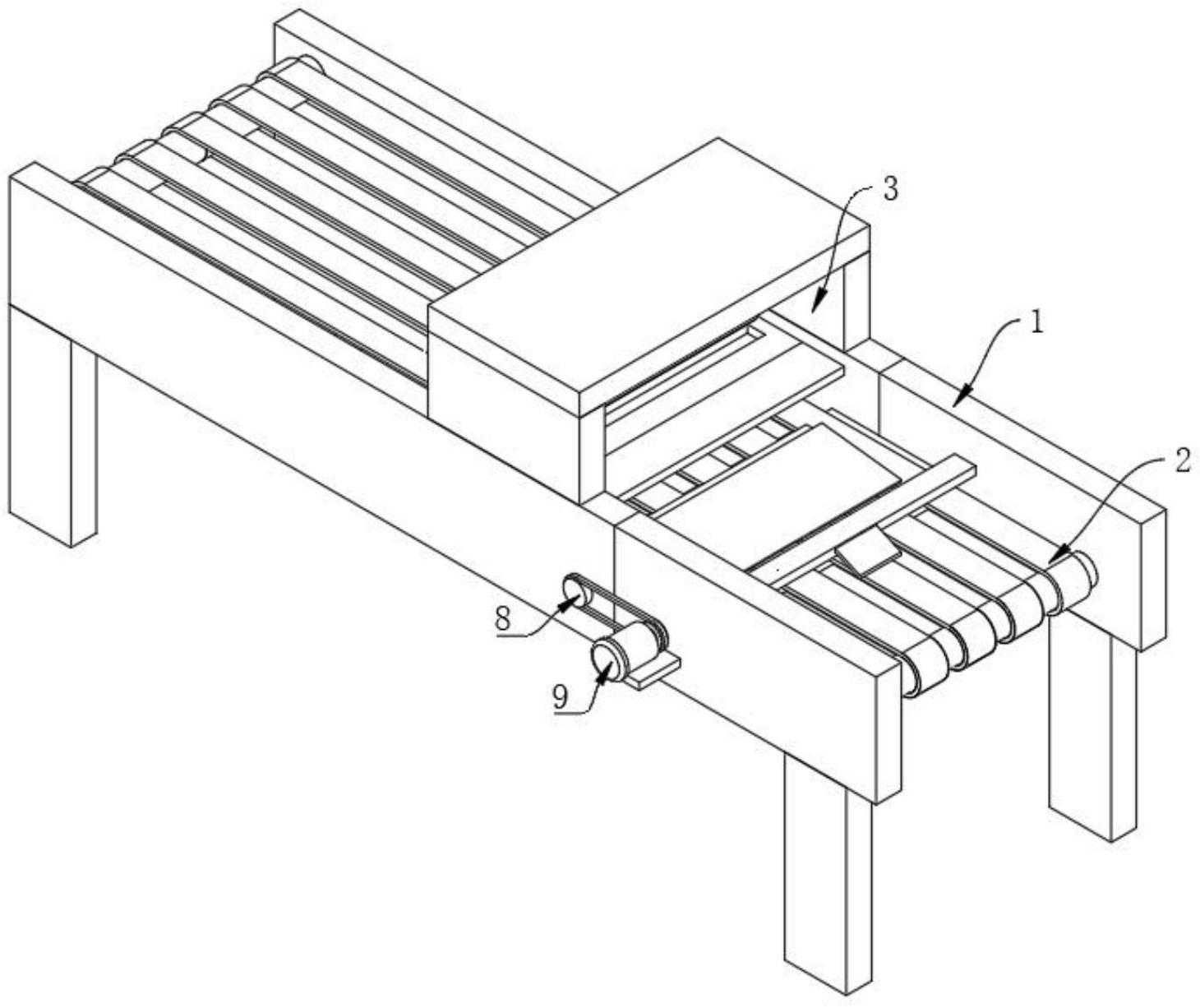 3
1
2
8
9