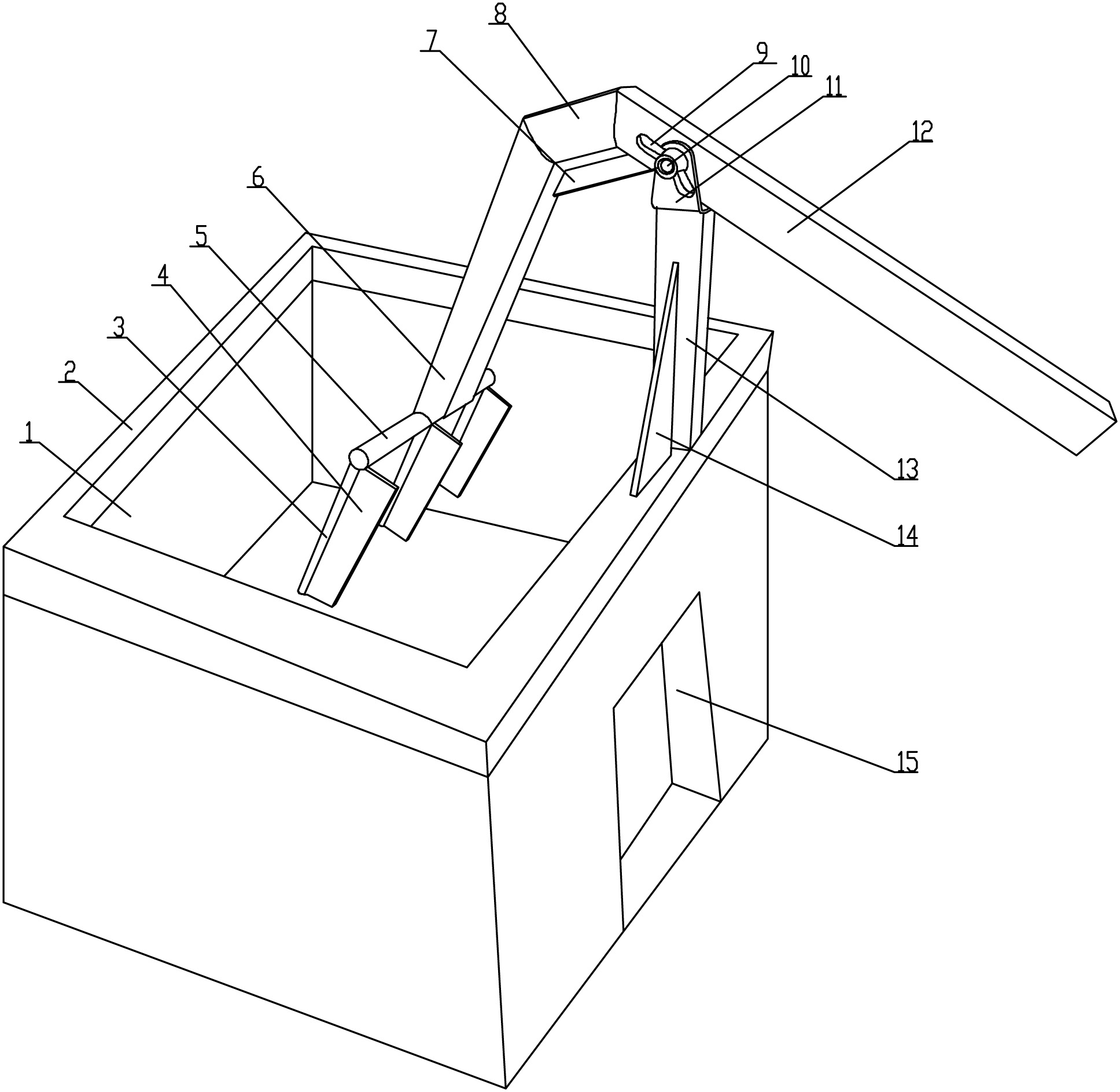 8
7
9
10
11
12
6
5
4
3
2
1
13
14
15