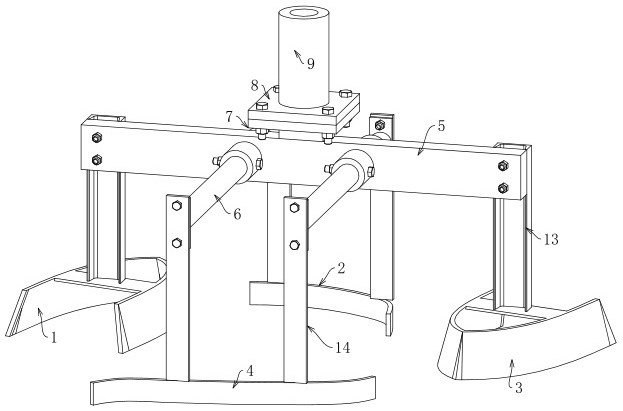 9
8
7
5
6
13
2
1
14
4
3