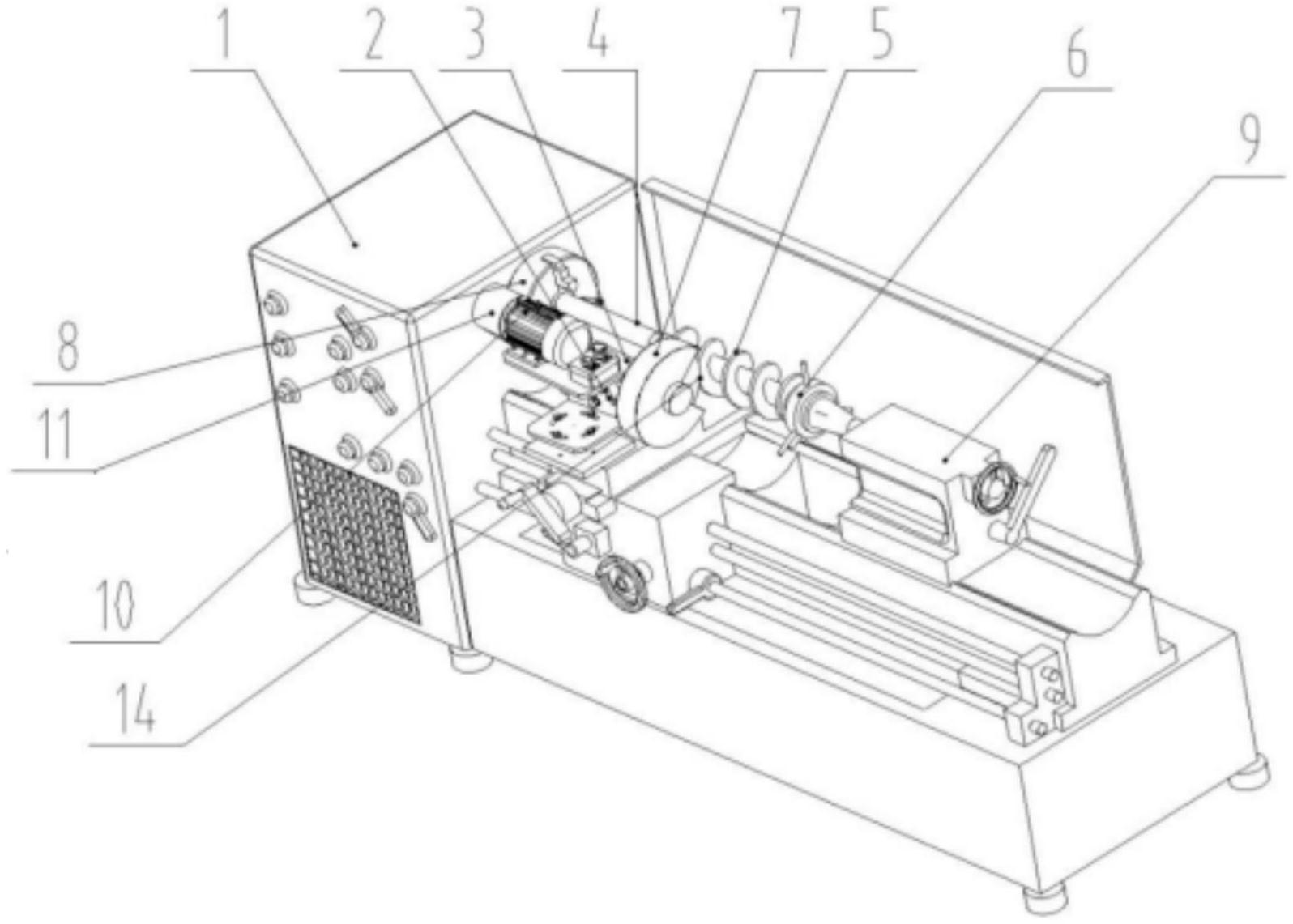 1
2
3
4
7
5
6
9
8
11
10
14