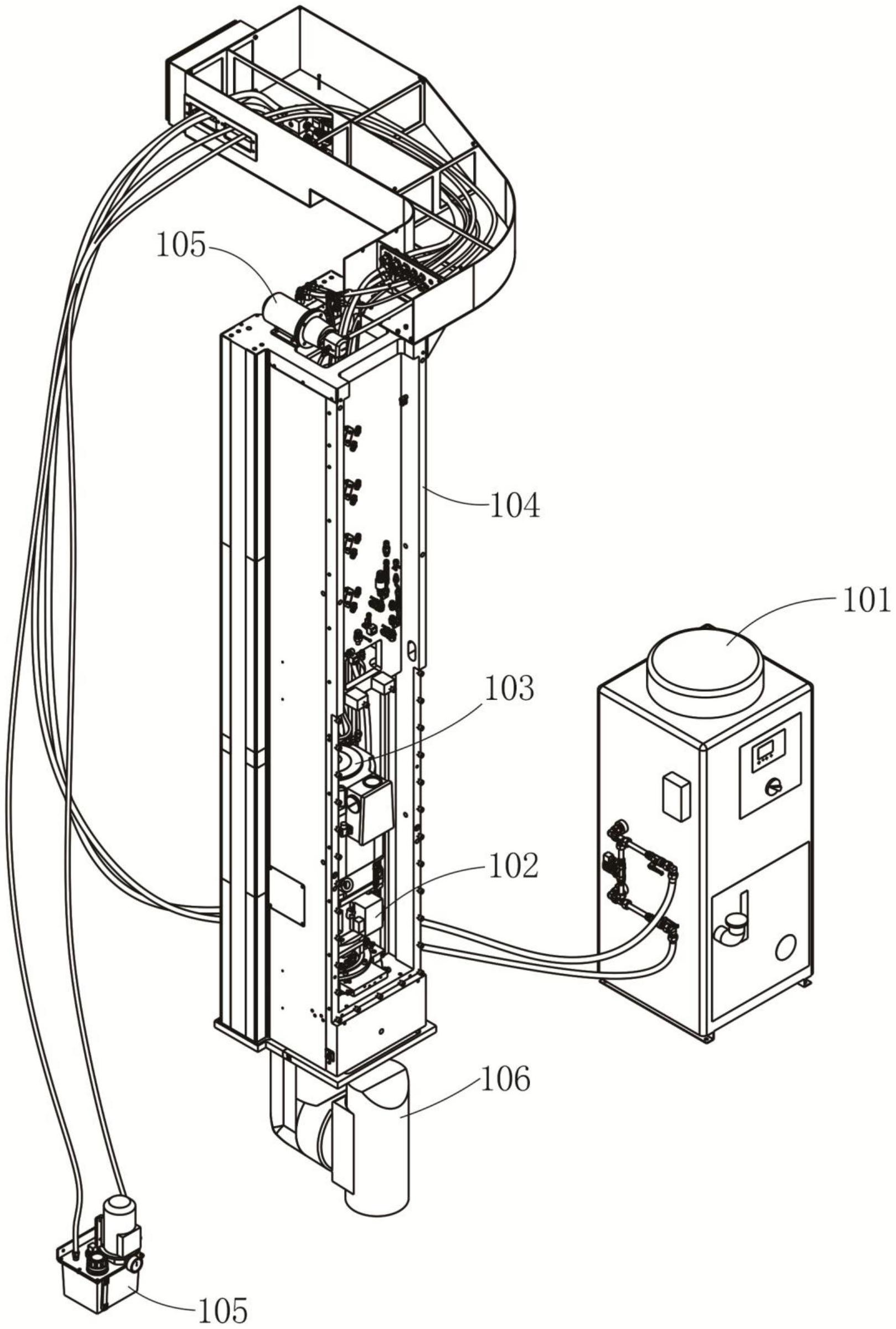 105
104
101
103
102
106
105