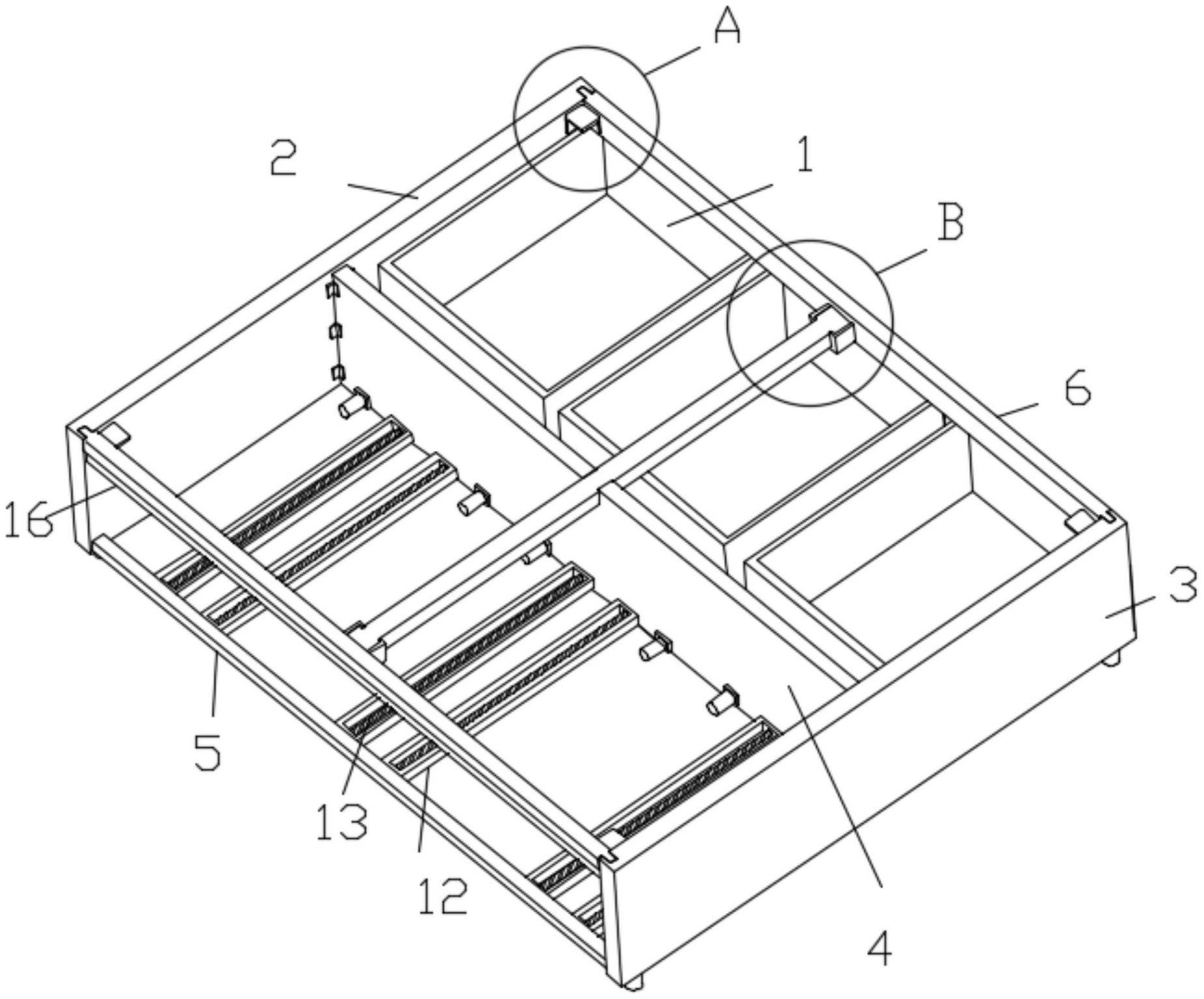 A
2
1
B
6
16
3
5
13
12
4