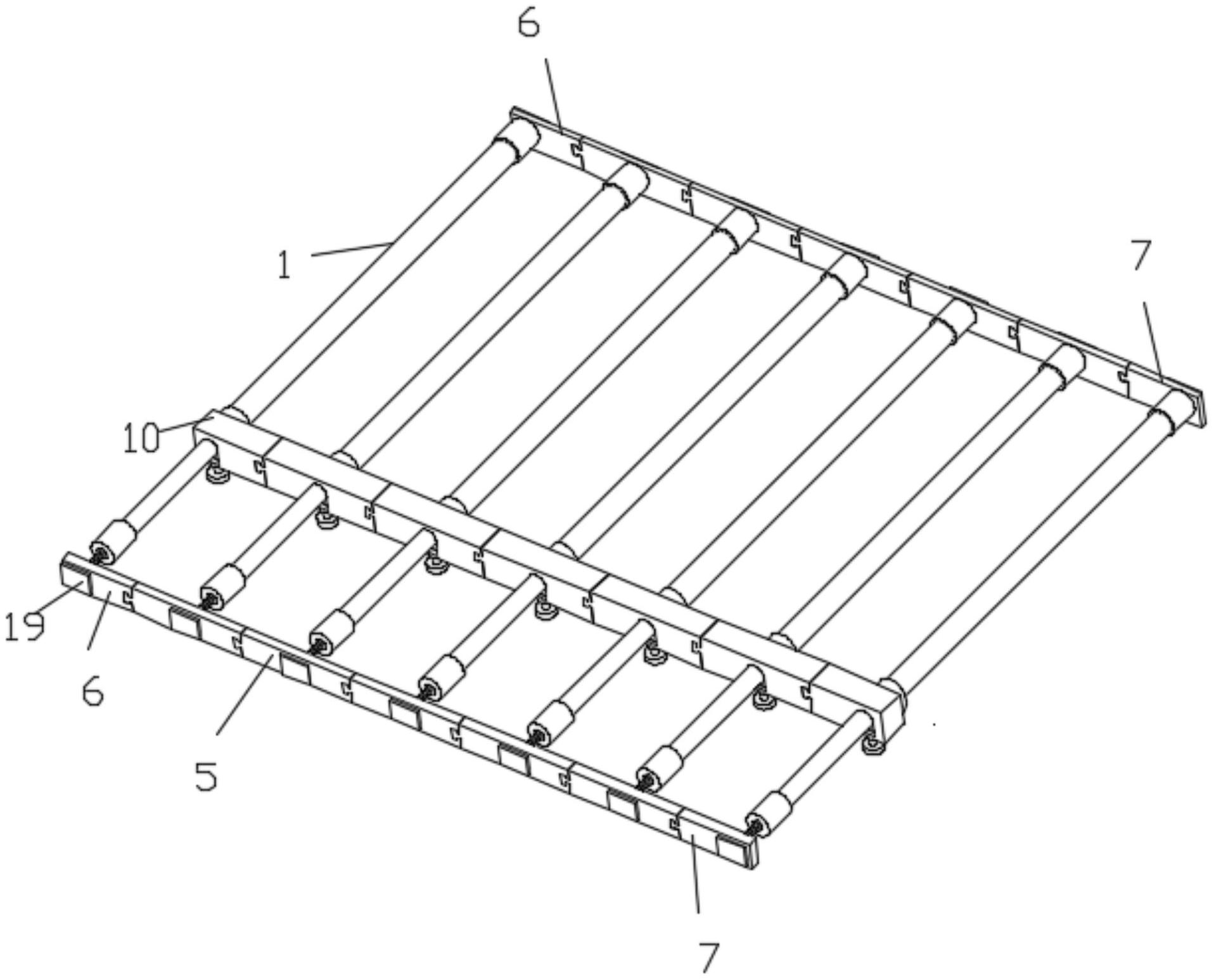 6
1
7
10
19
6
5
7