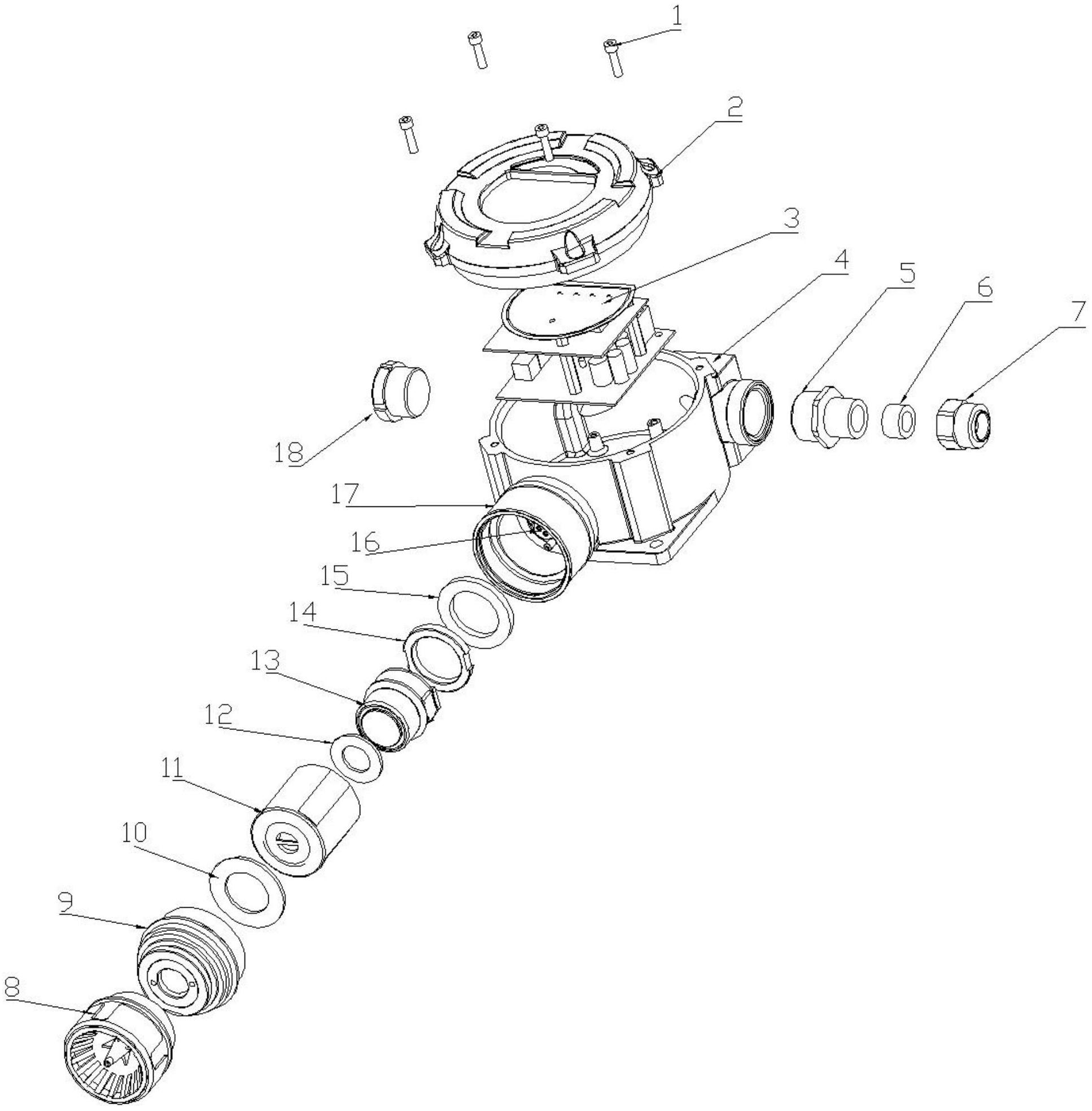 1
2
3
4
5
6
7
18
17
16
15
14
13
12
11
10
9
8