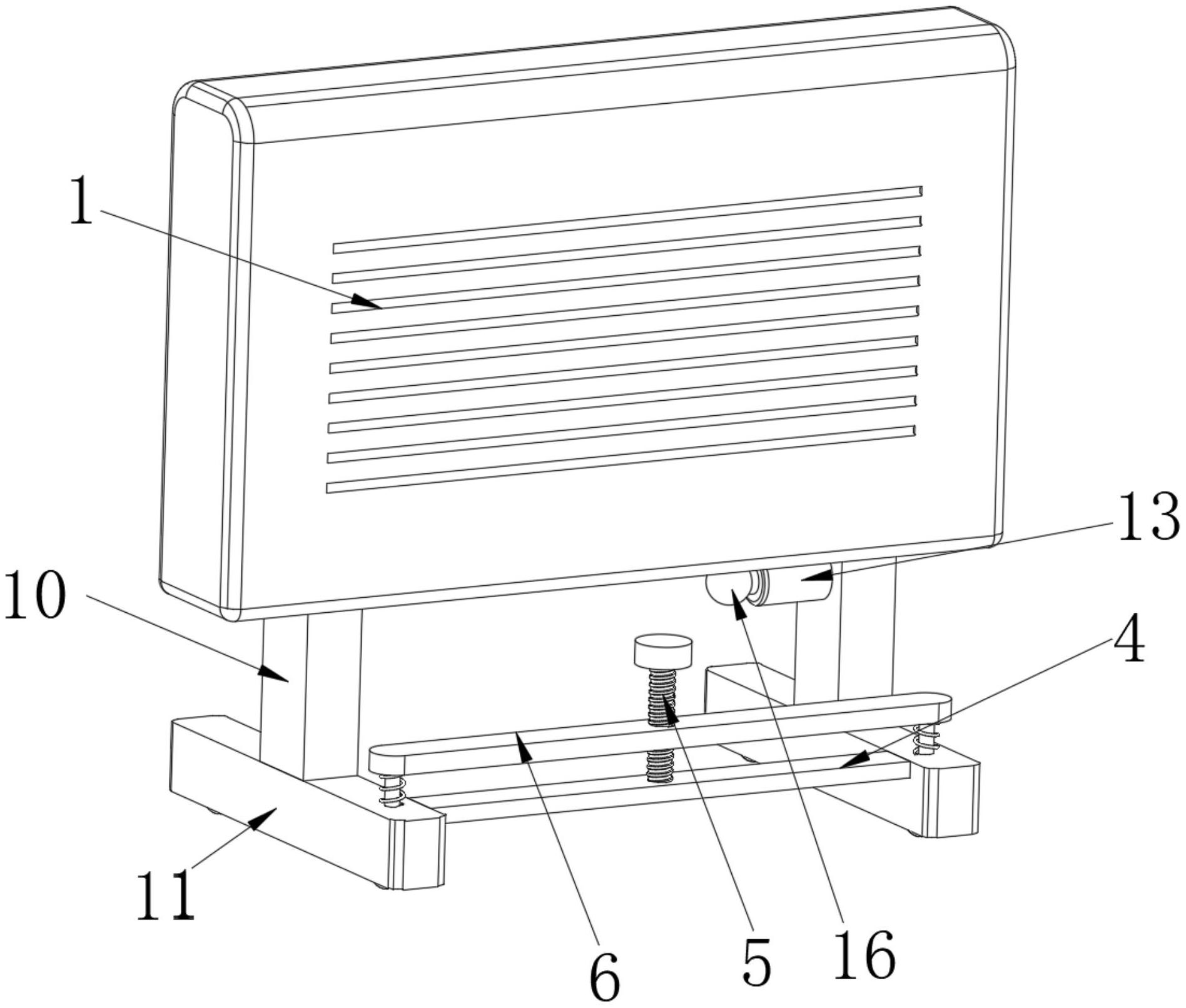 1
13
10
4
11
6
5
16