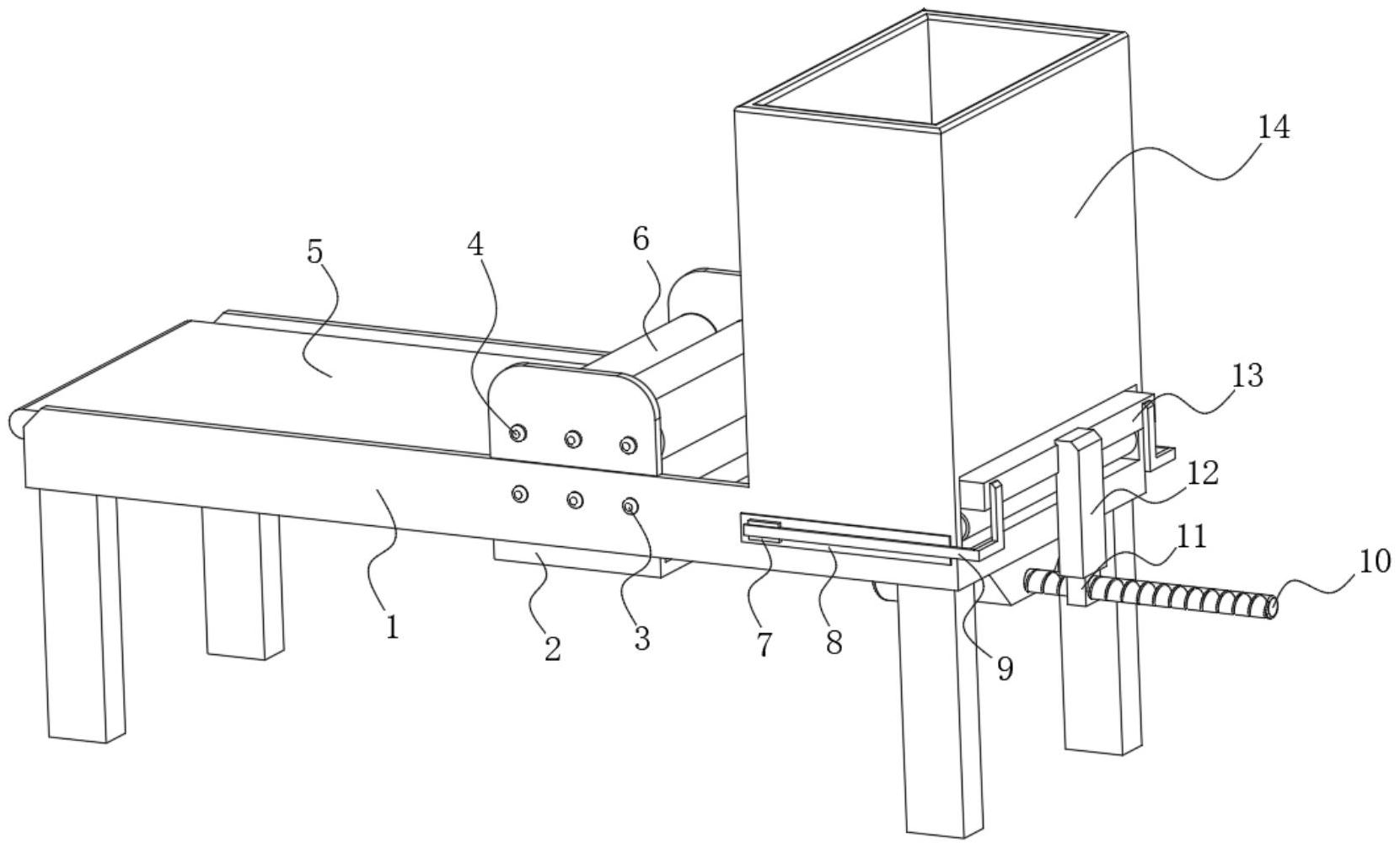 14
5
4
6
13
12
11
10
1
2
3
7
8
9