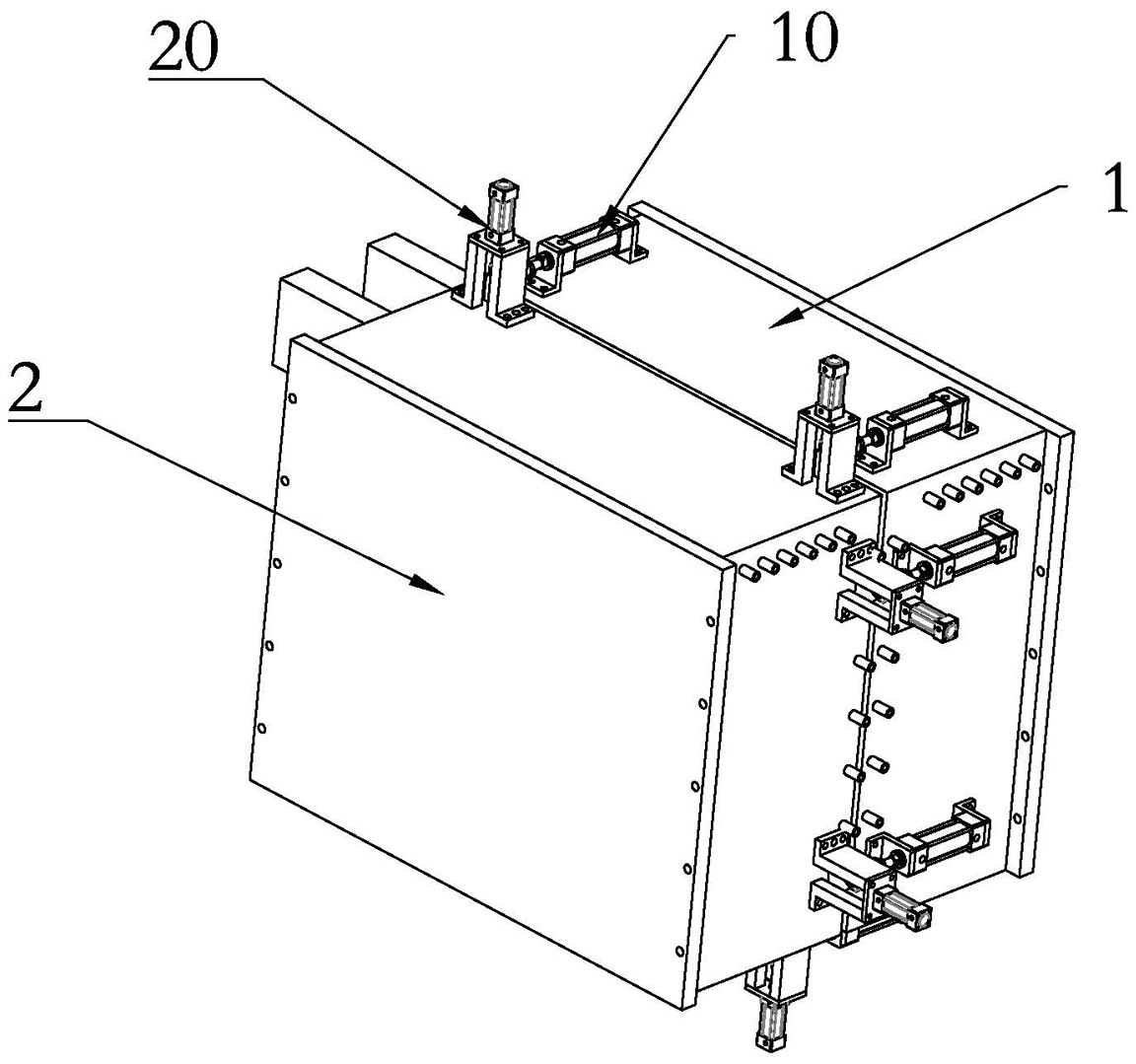 20

10

1

2