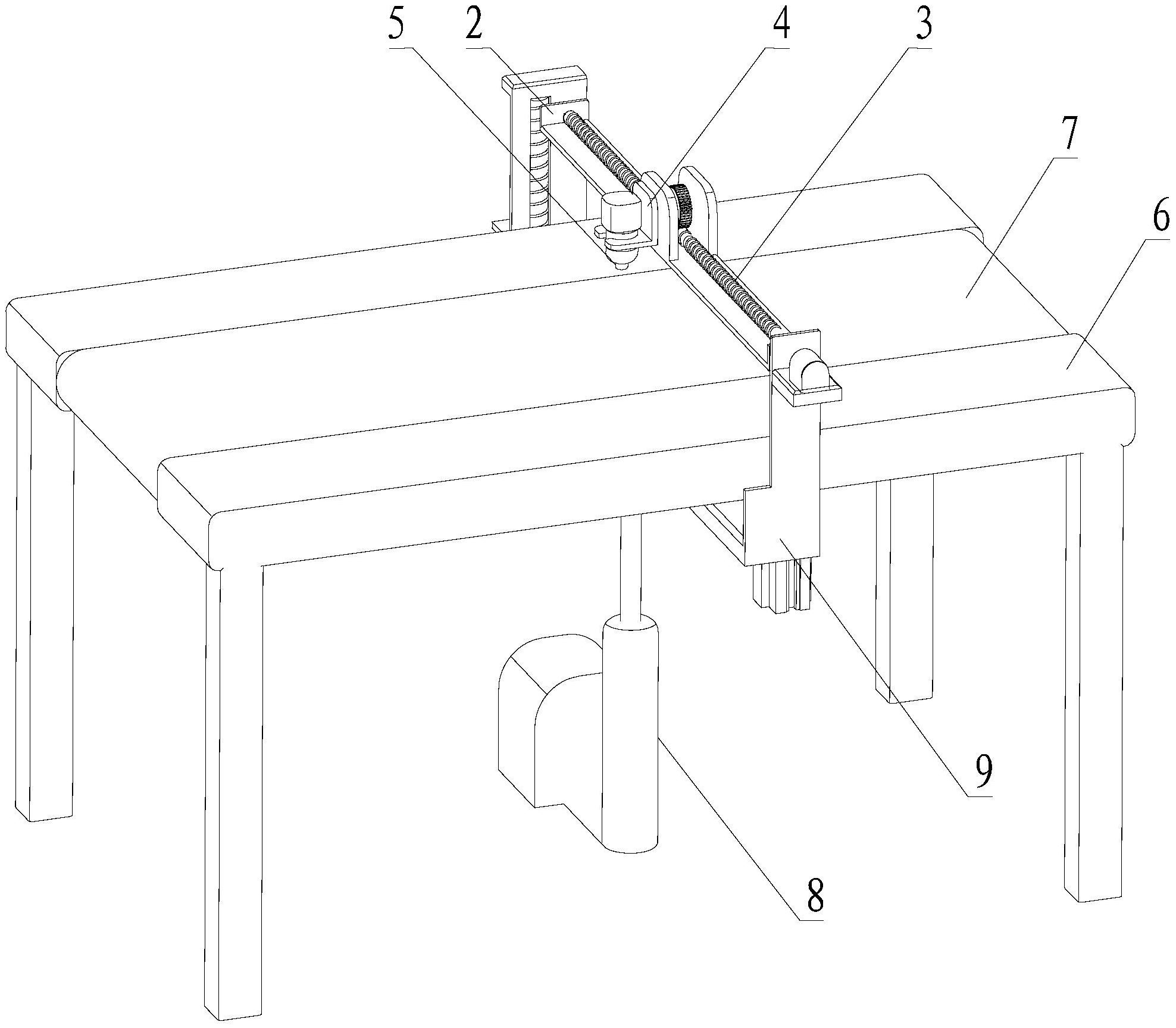 5 2 4 3 7 6 9 8