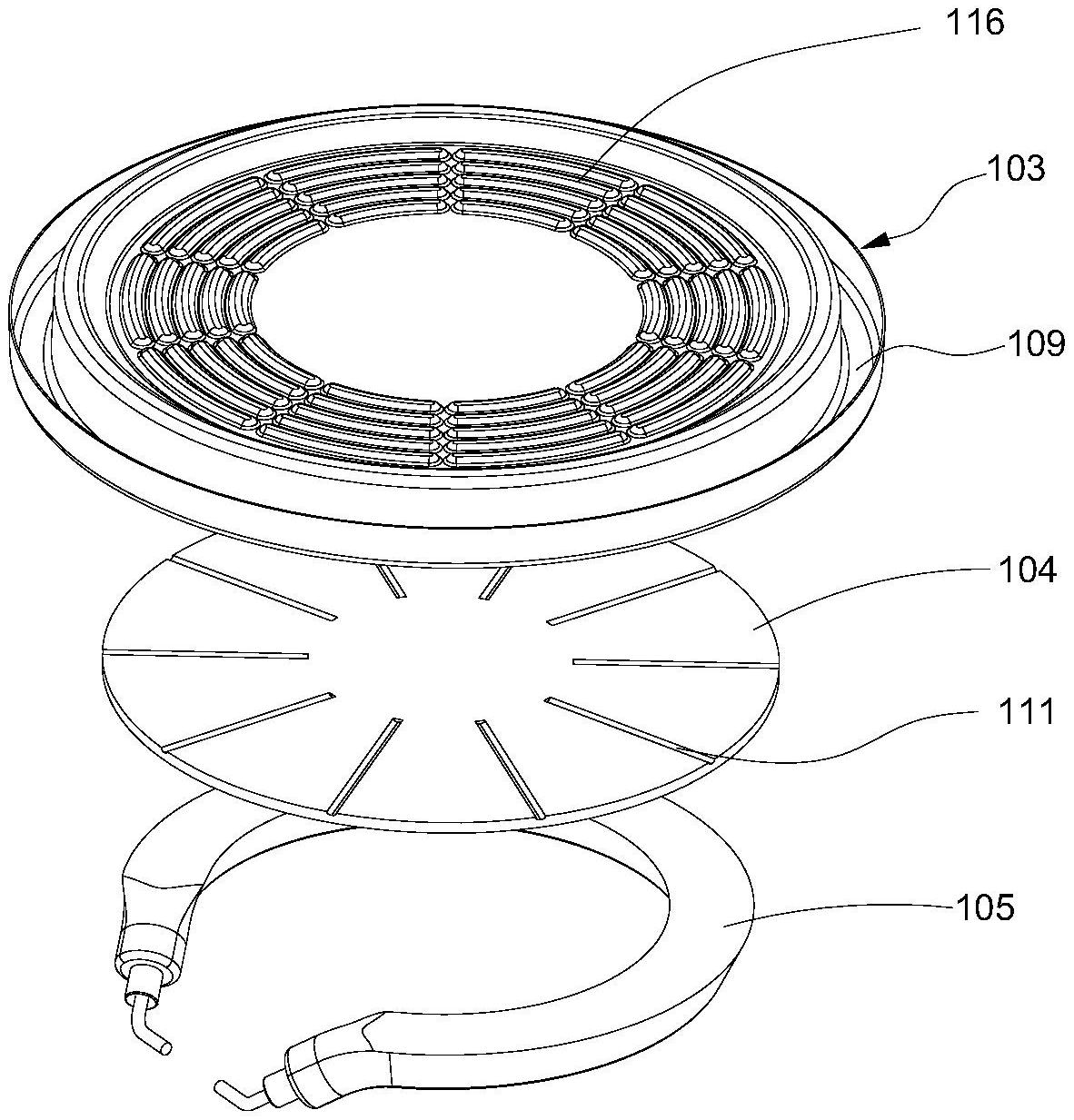 116

103

109

104

111

105