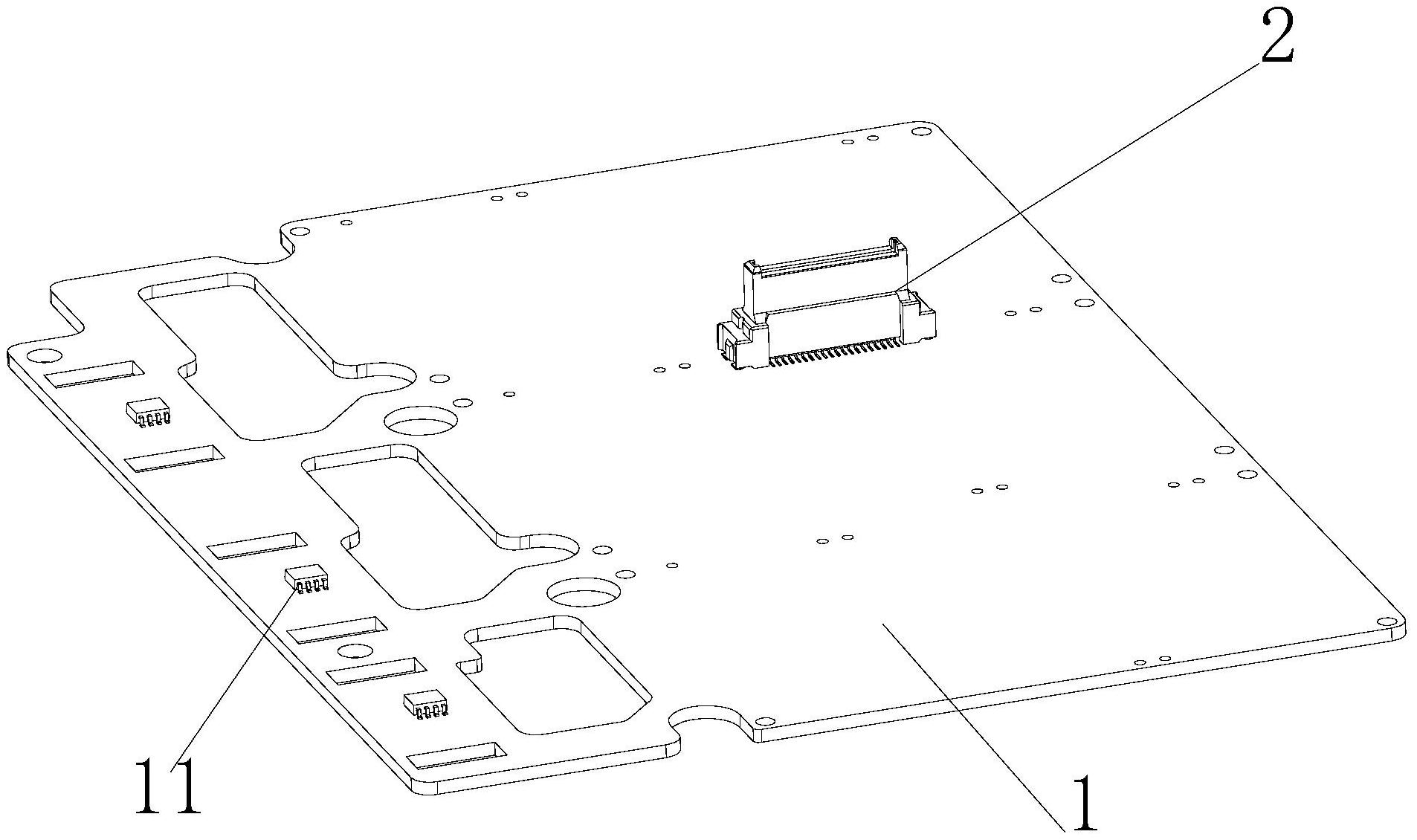 2

11

1