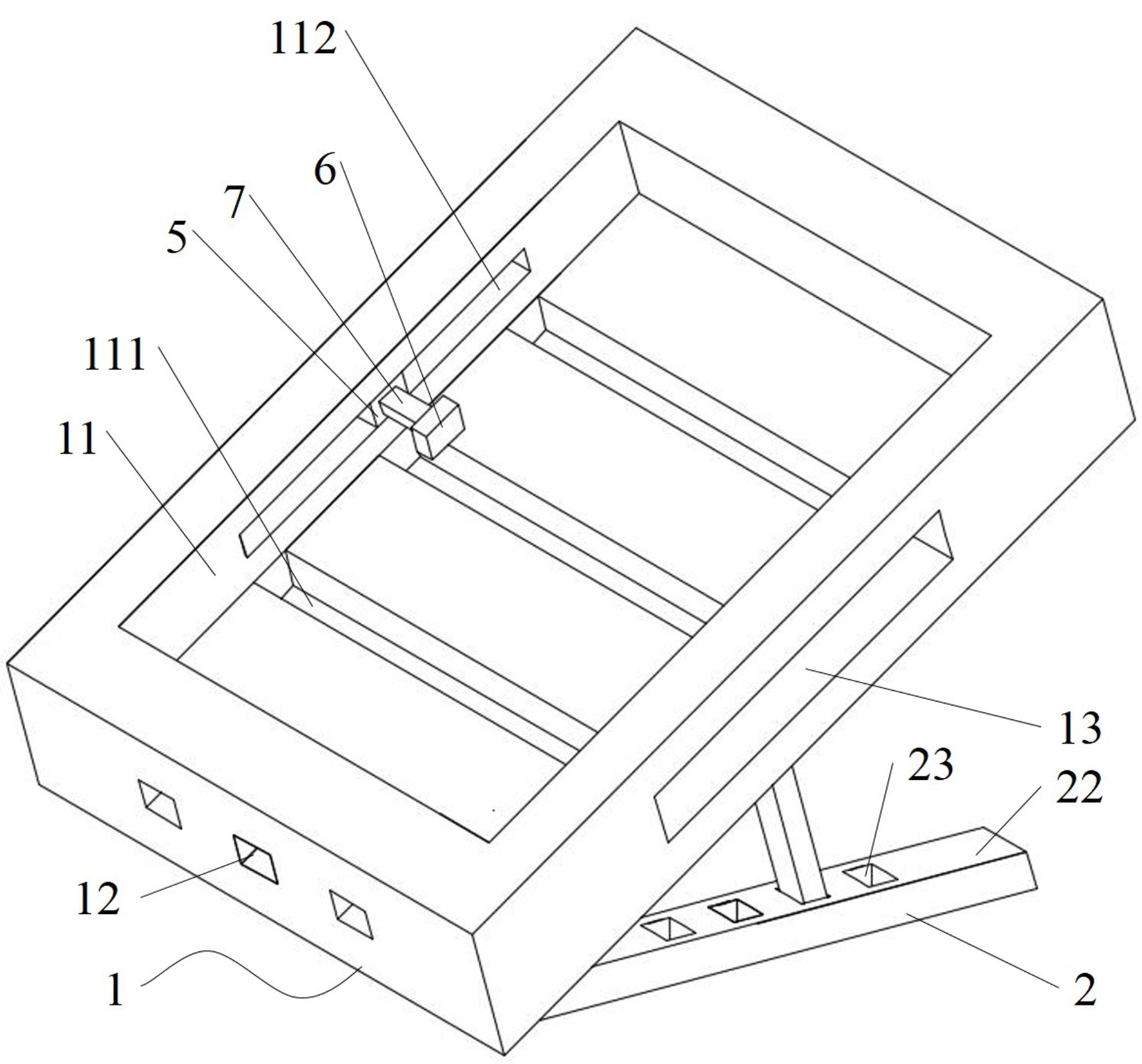 112
6
7
5
111
11
13
23
22
12
1
2