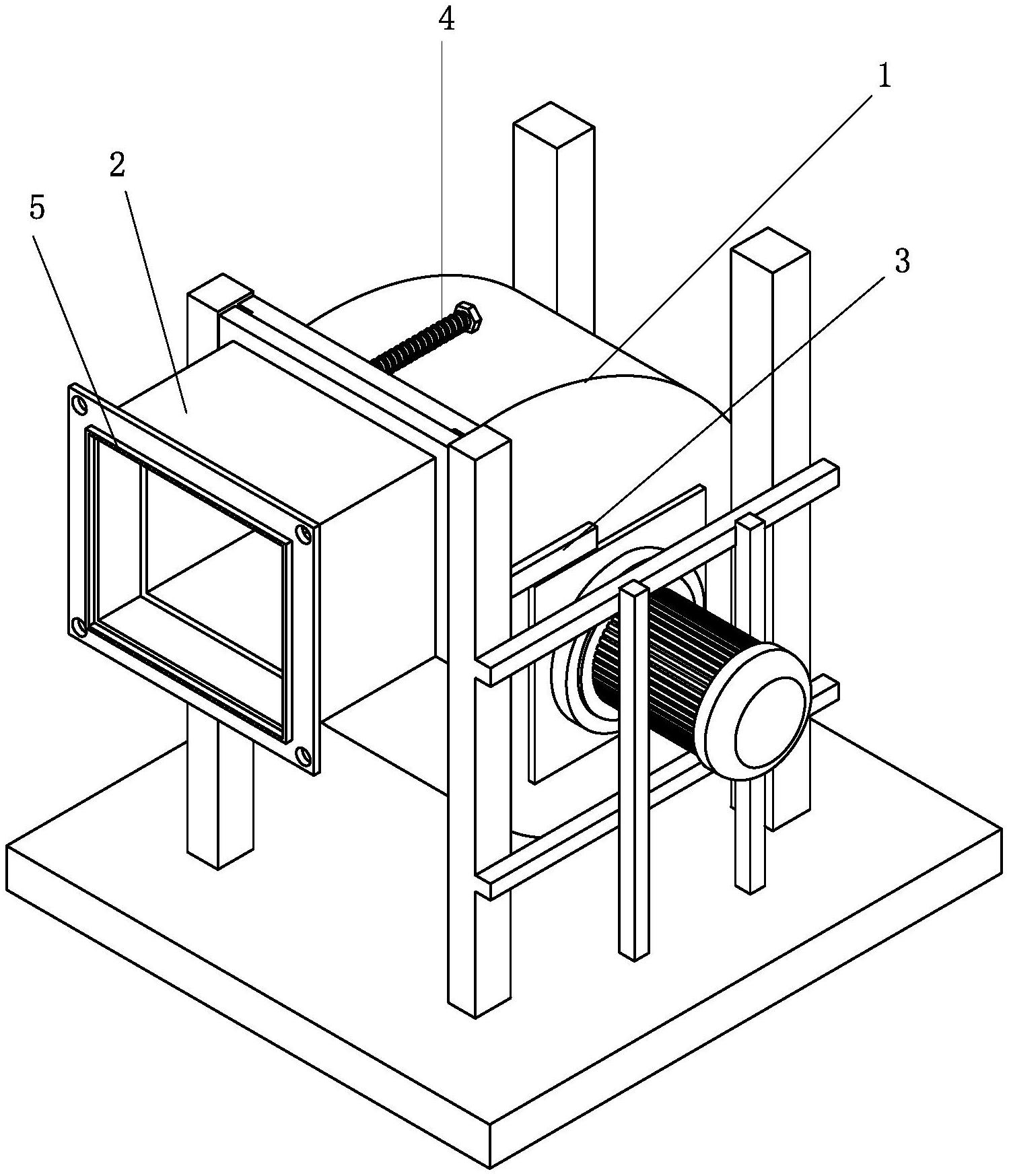 4
1
2
5
3