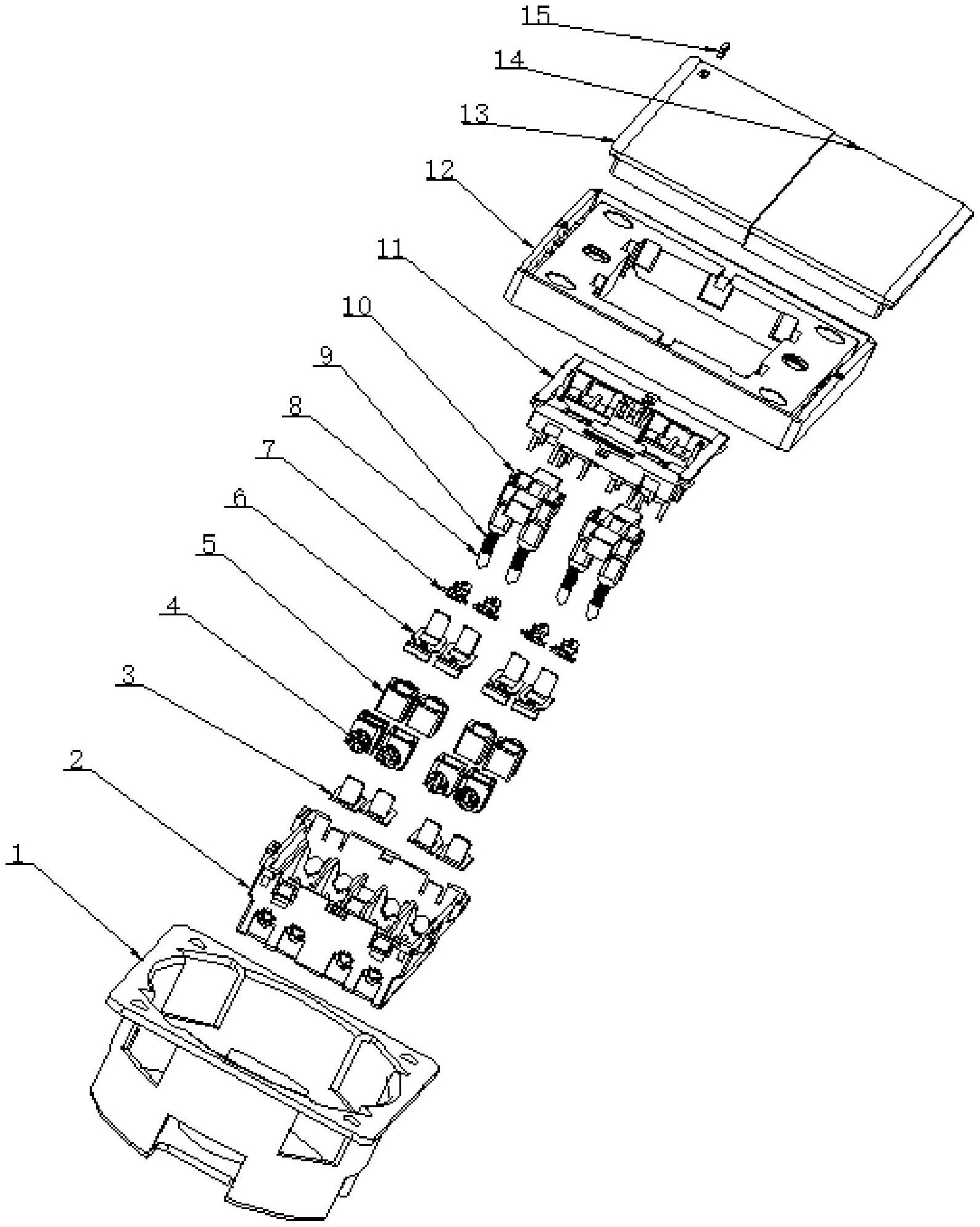 15
14
13
12
11
10
9
8
7
6
5
4
3
2
1