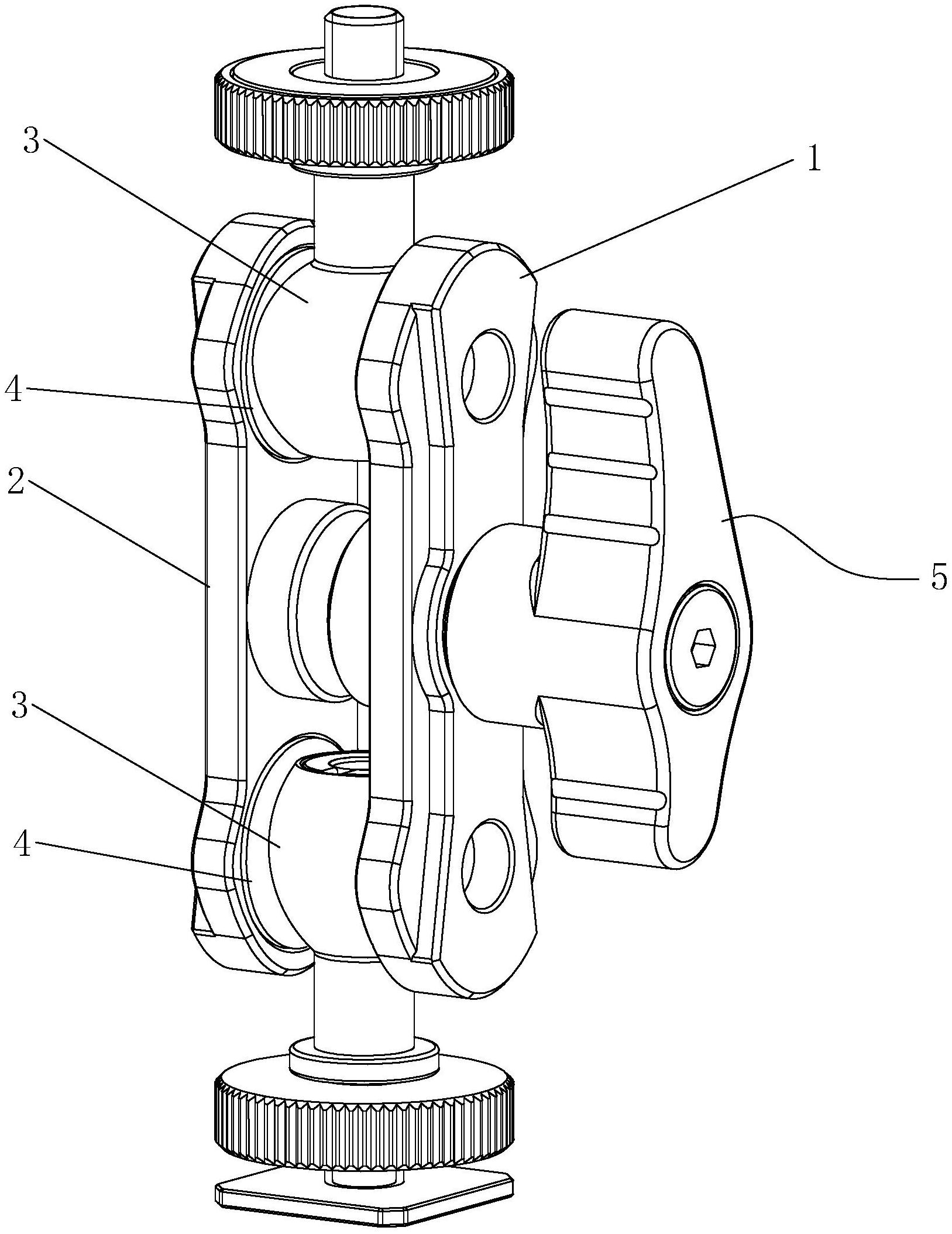 3
1
4
2
5
3
4