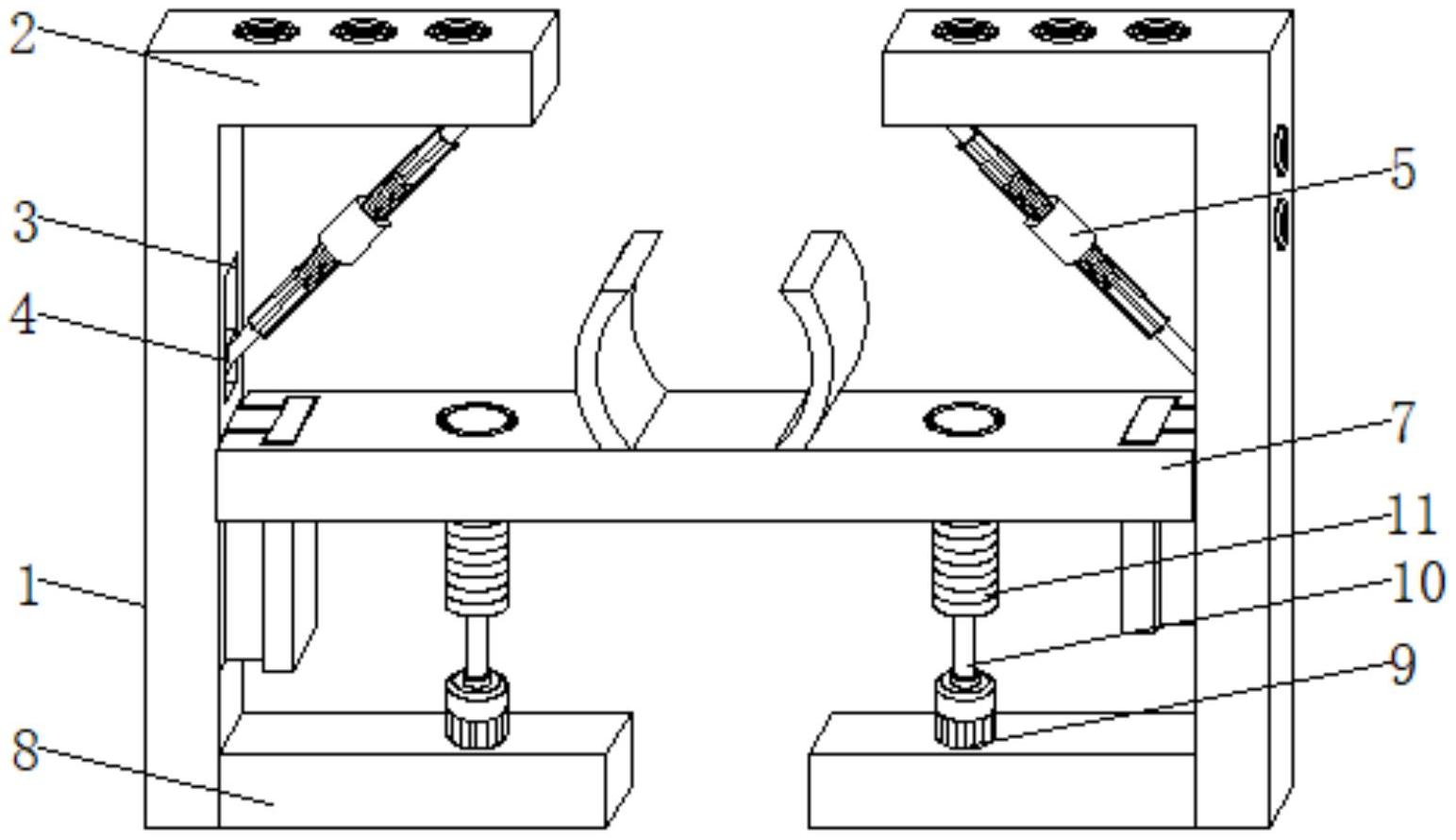 2
3
4
1
8
5
7
11
10
9