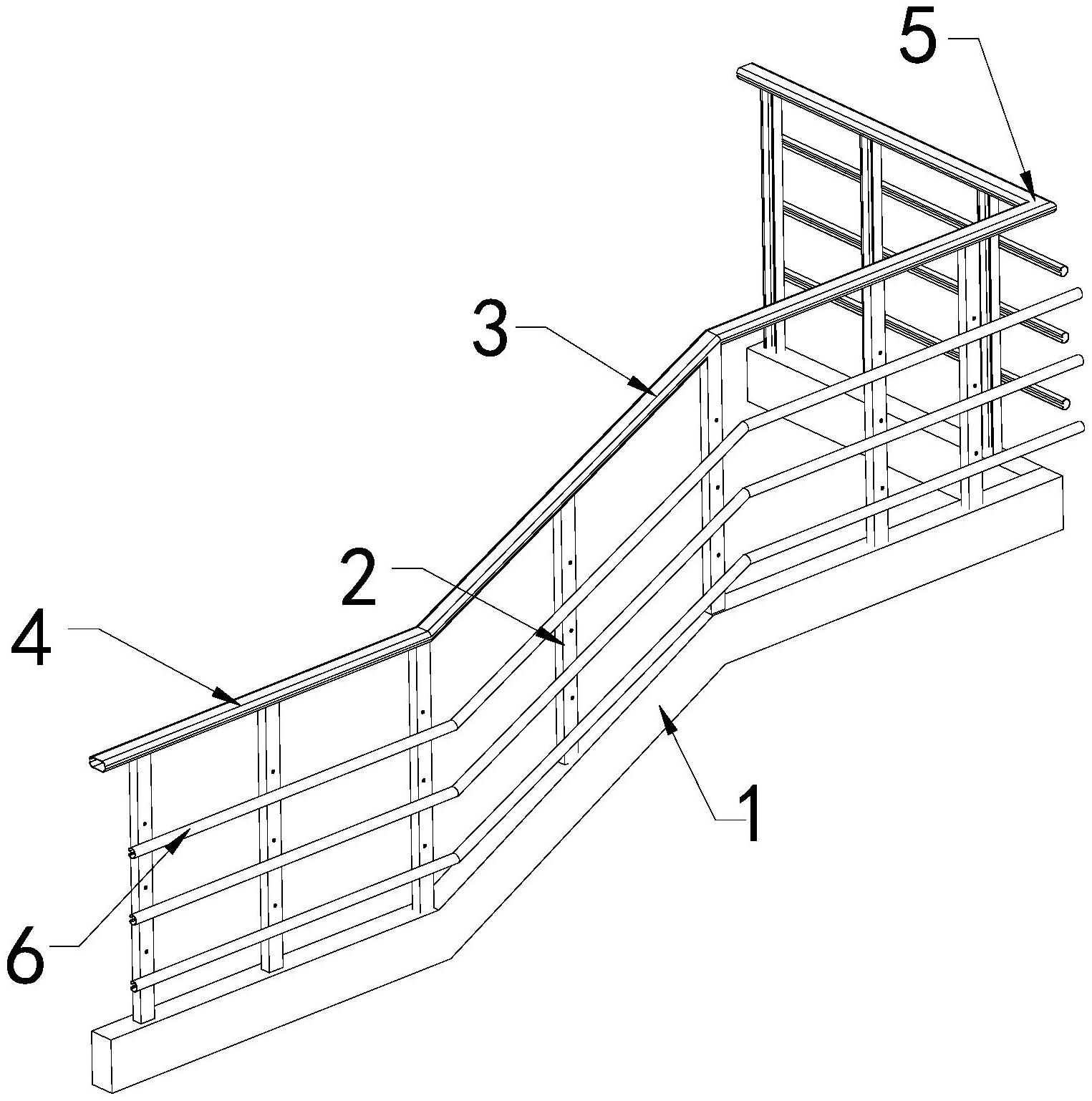 5
3
2
4
1
6