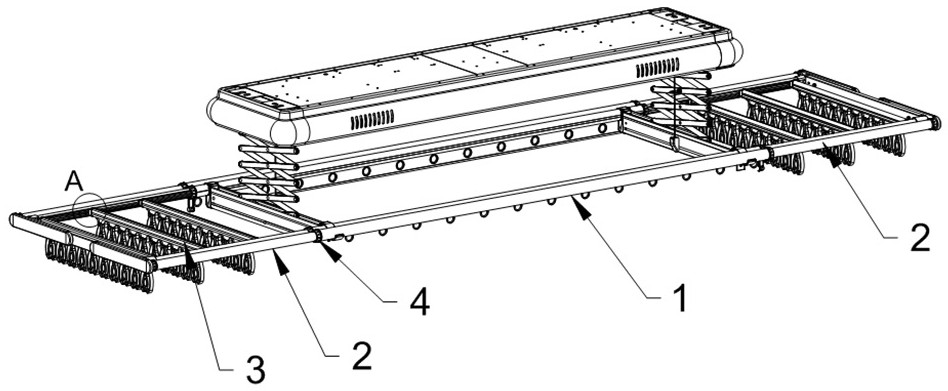 A
2
4
1
3
2