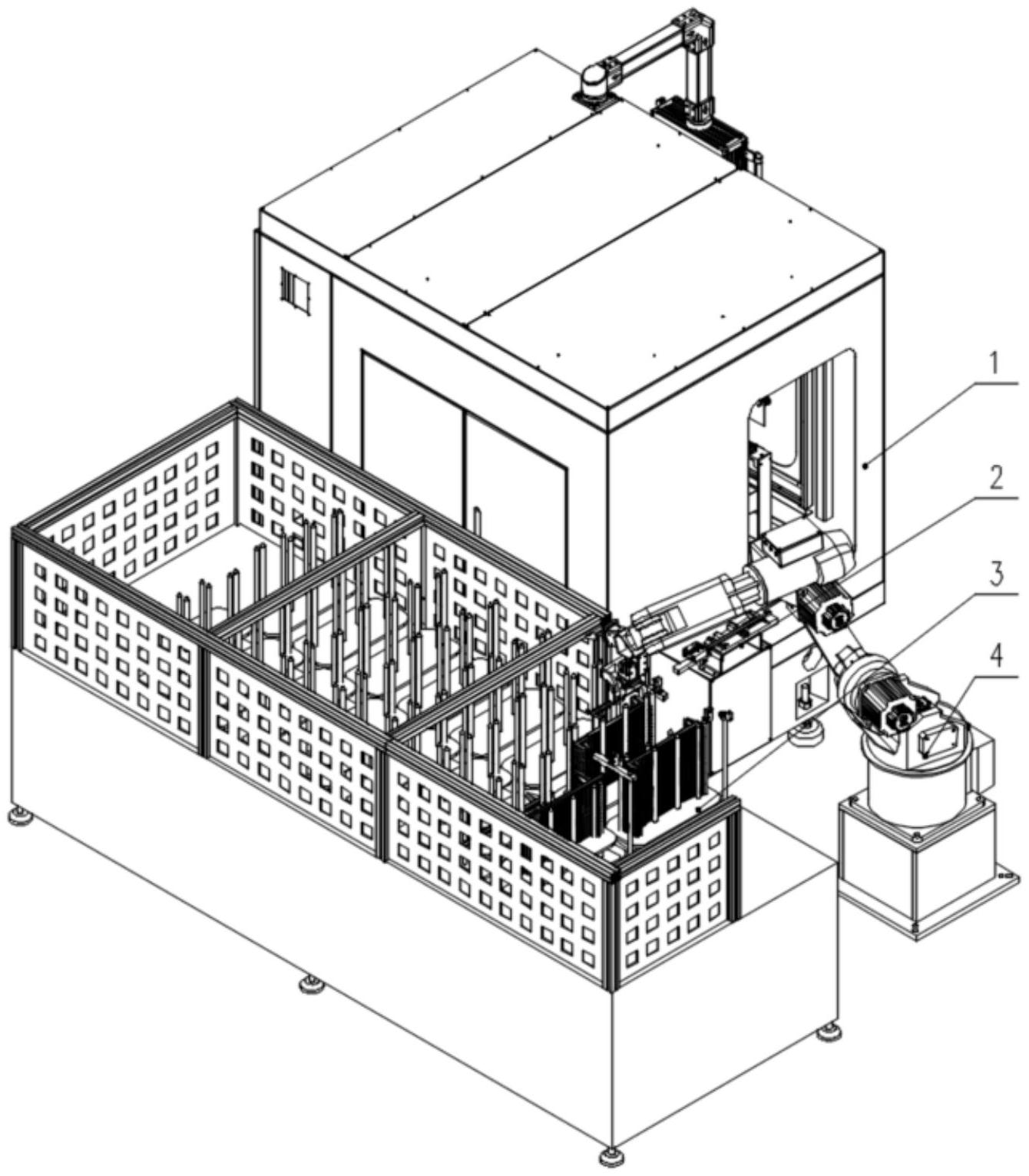 1
2
3
4