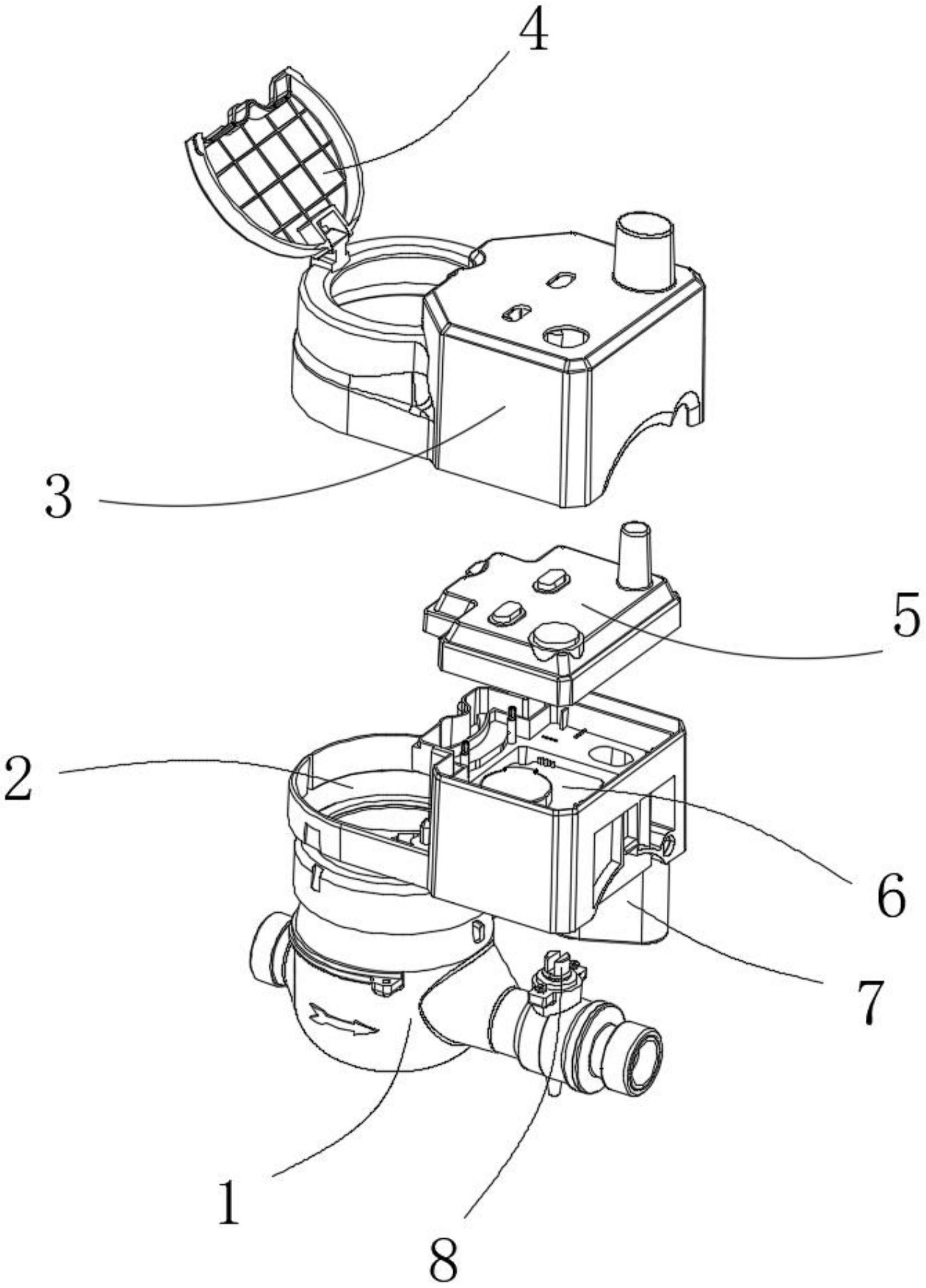 4

3

5

2

6

7

1

8