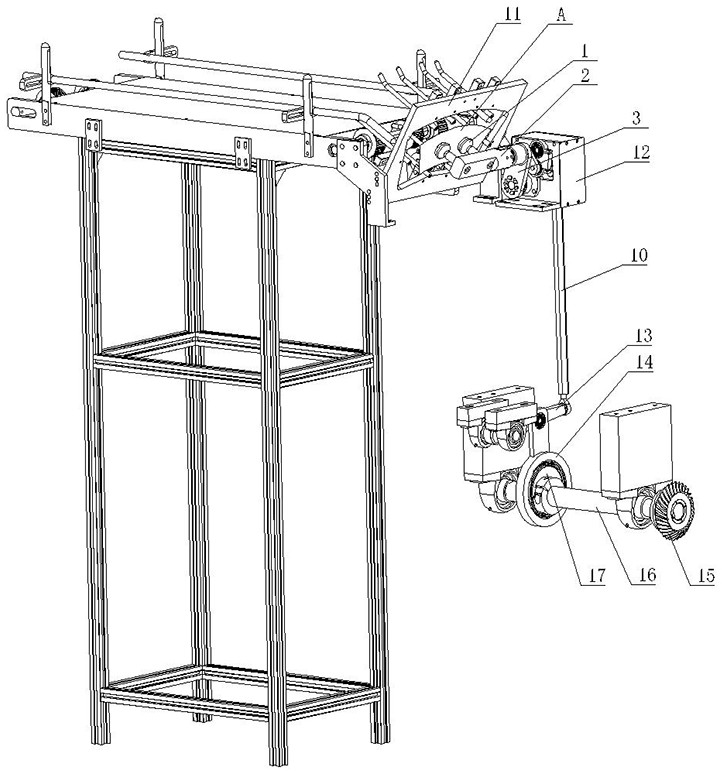 11
A
1
2
3
12
10
13
14
17
16
15