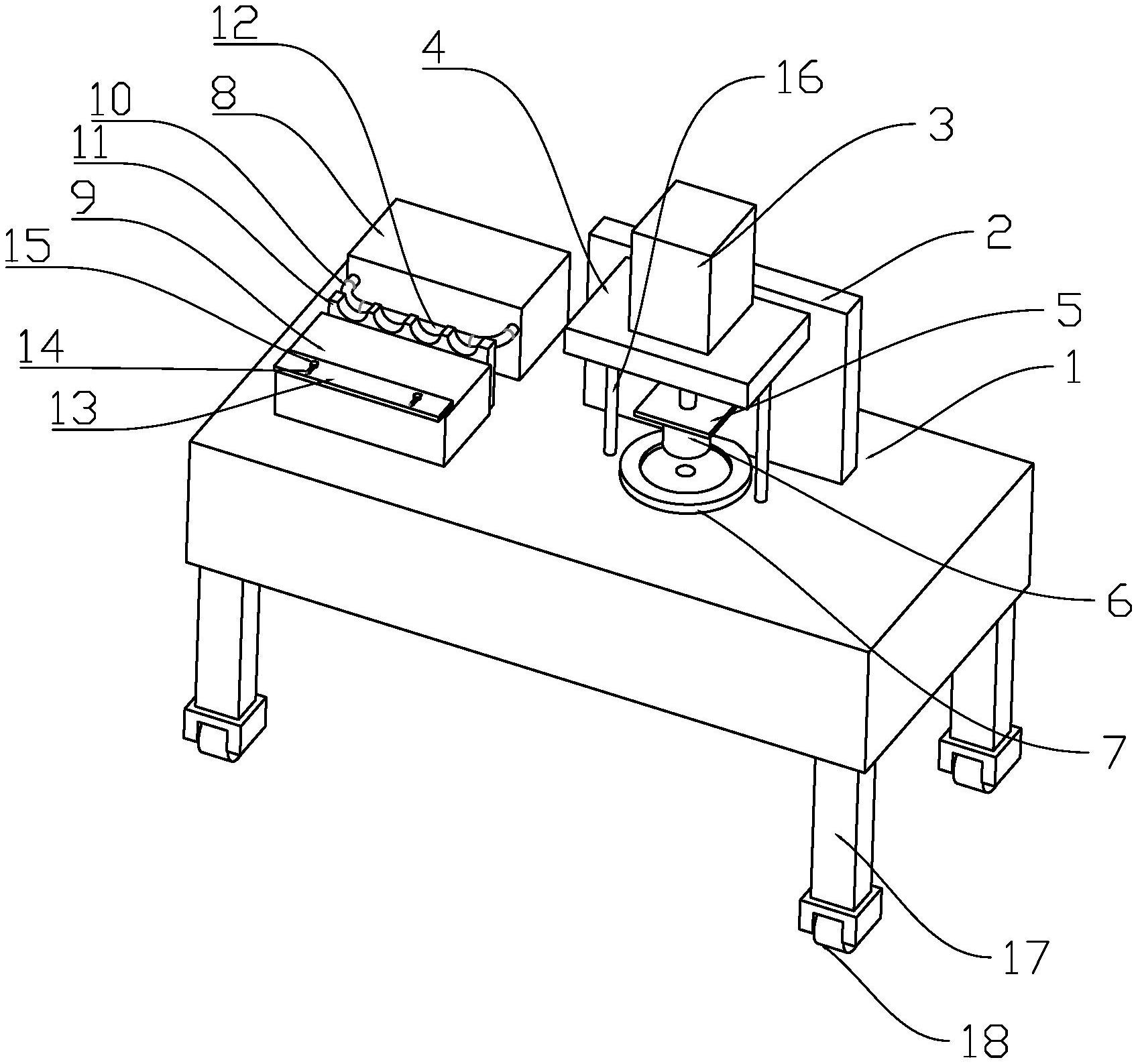 12
4
16
10
8
3
11
9
2
15
5
14
1
13
6
7
17
18