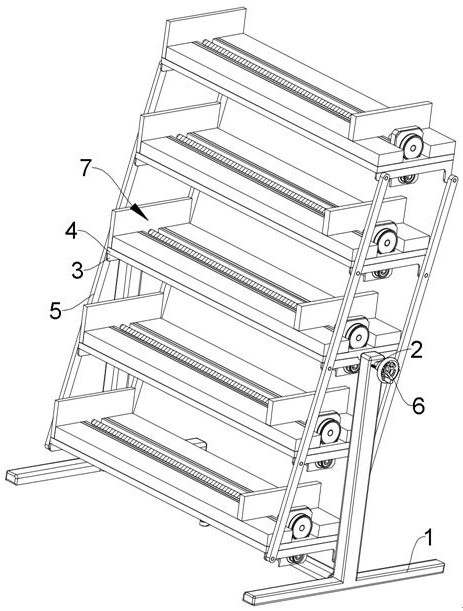 7
4
3
5
2
6
1