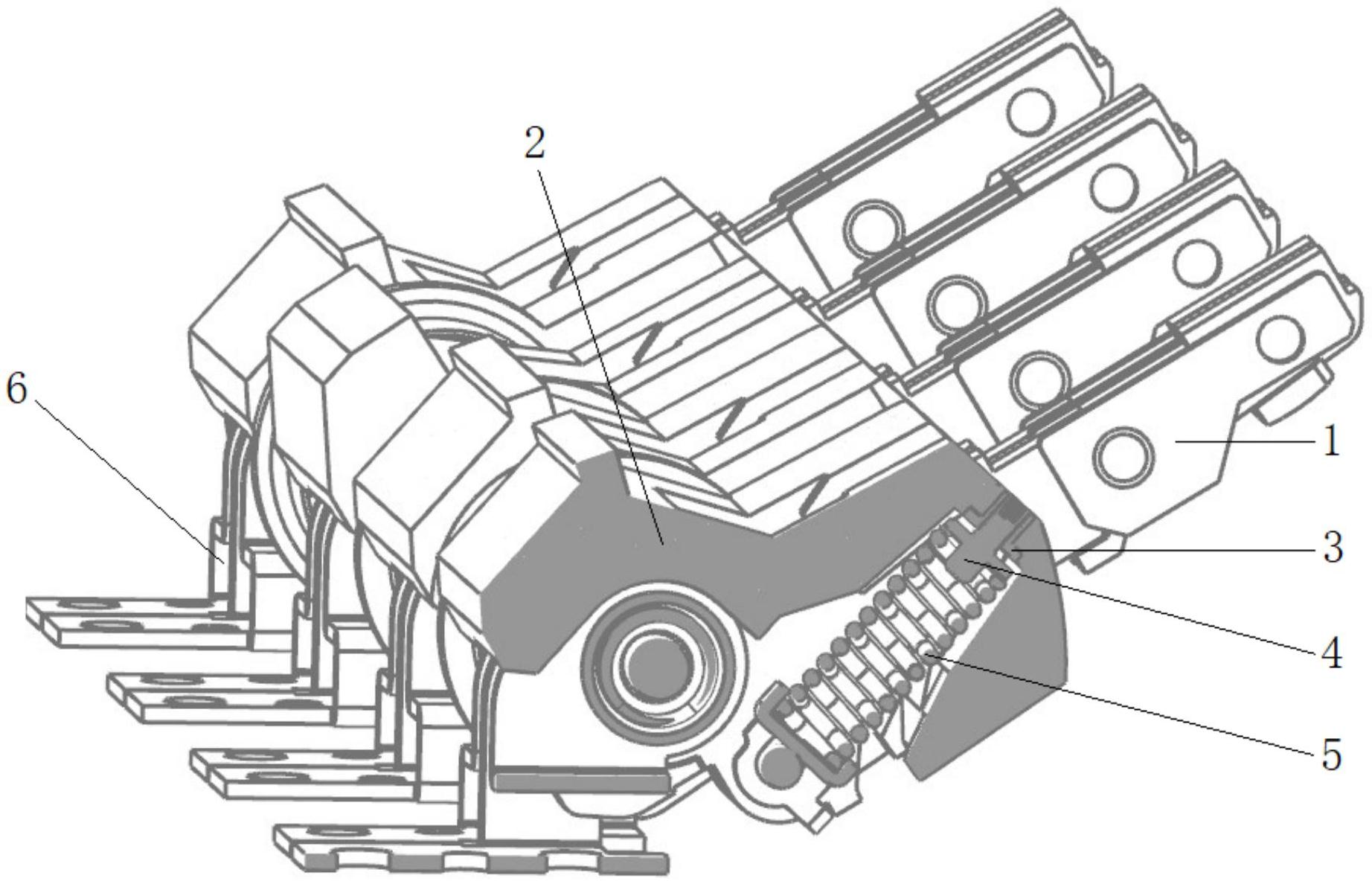 2
6
1
3
4
5