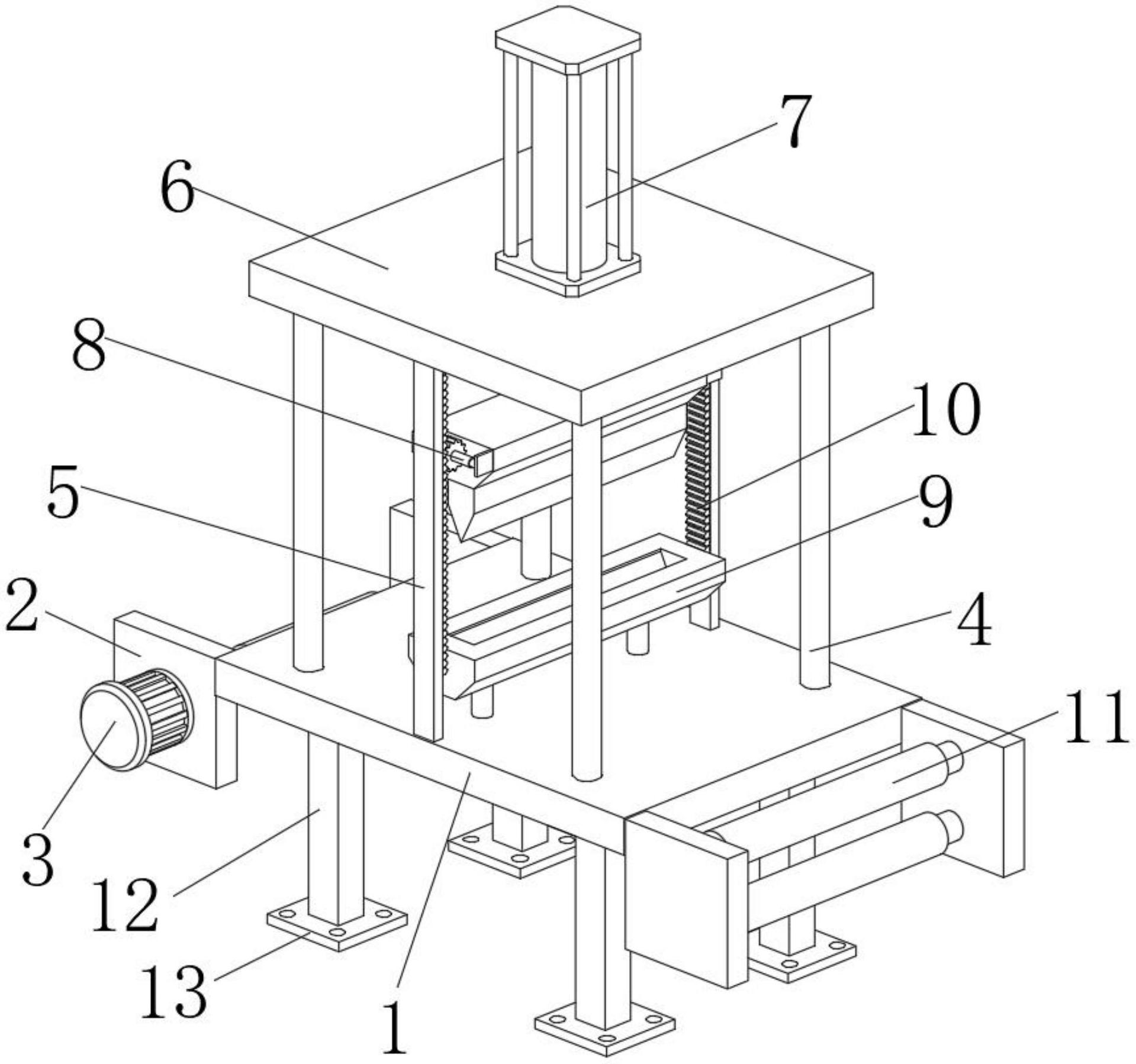 7
6
8
10
5
9
2
4
11
3
12
13
1