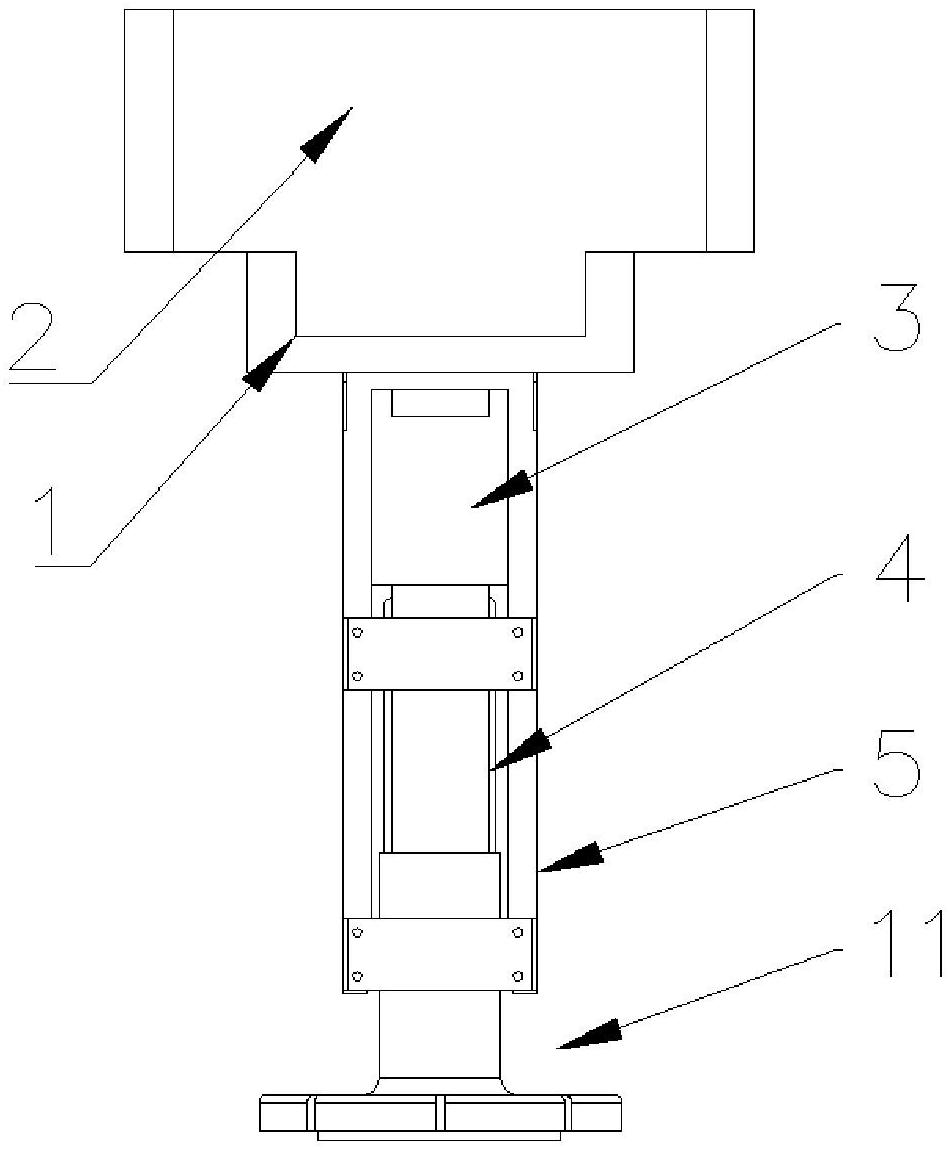 2
3
1
4
5
11