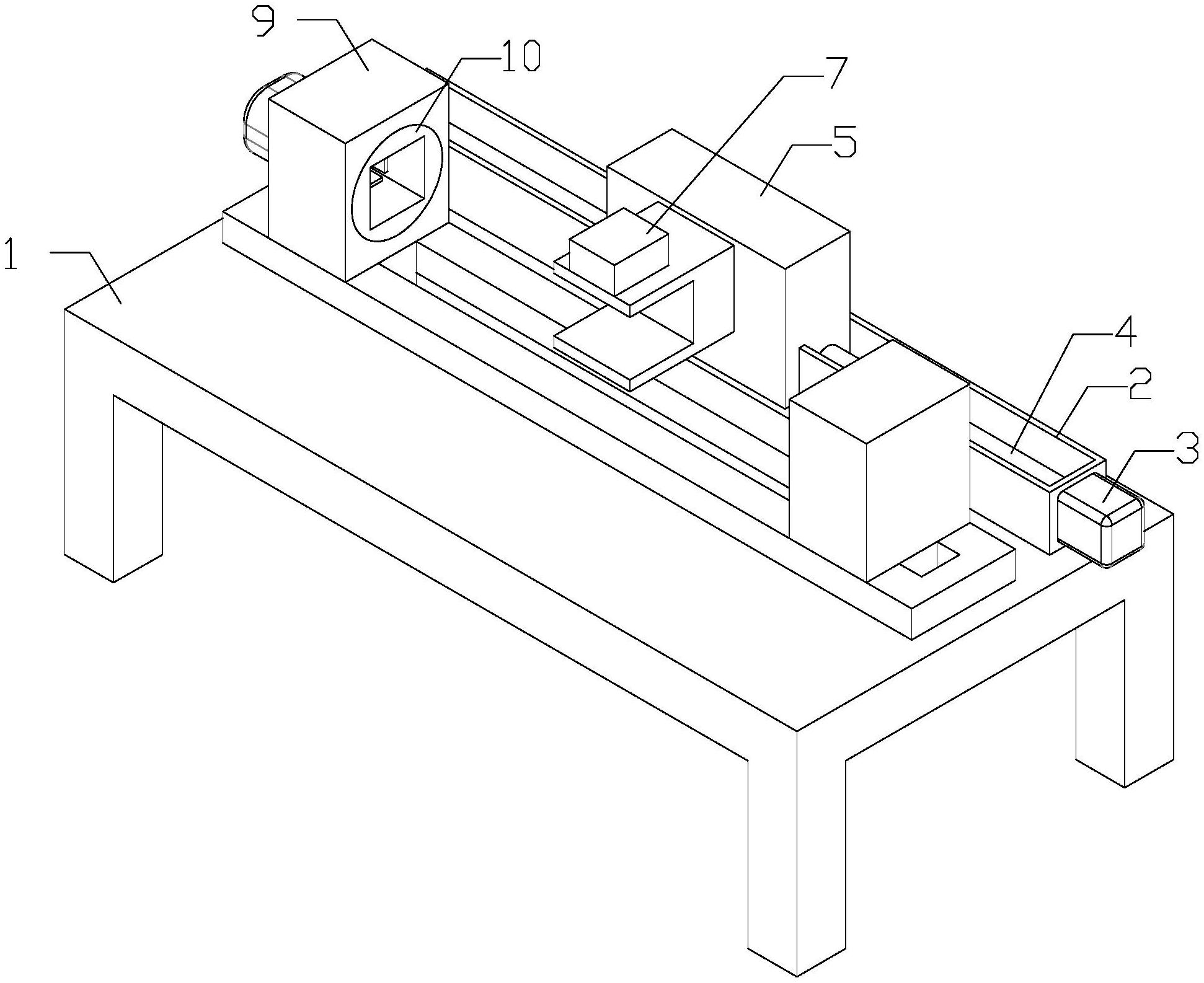 9
10
7
5
1
4
2
3