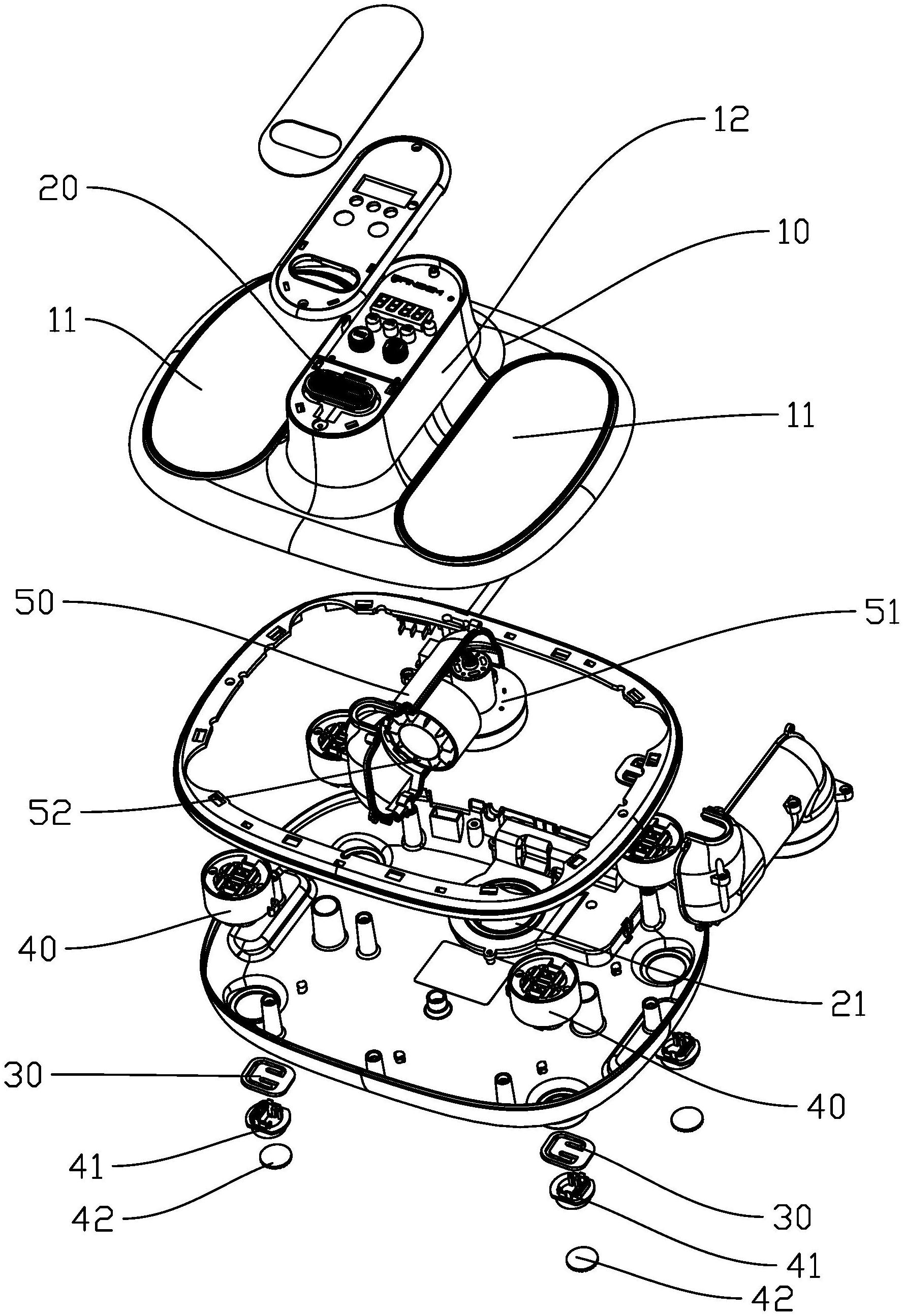 12
20
10
11
11
50
51
52
40
21
30
40
41
42
30
41
42