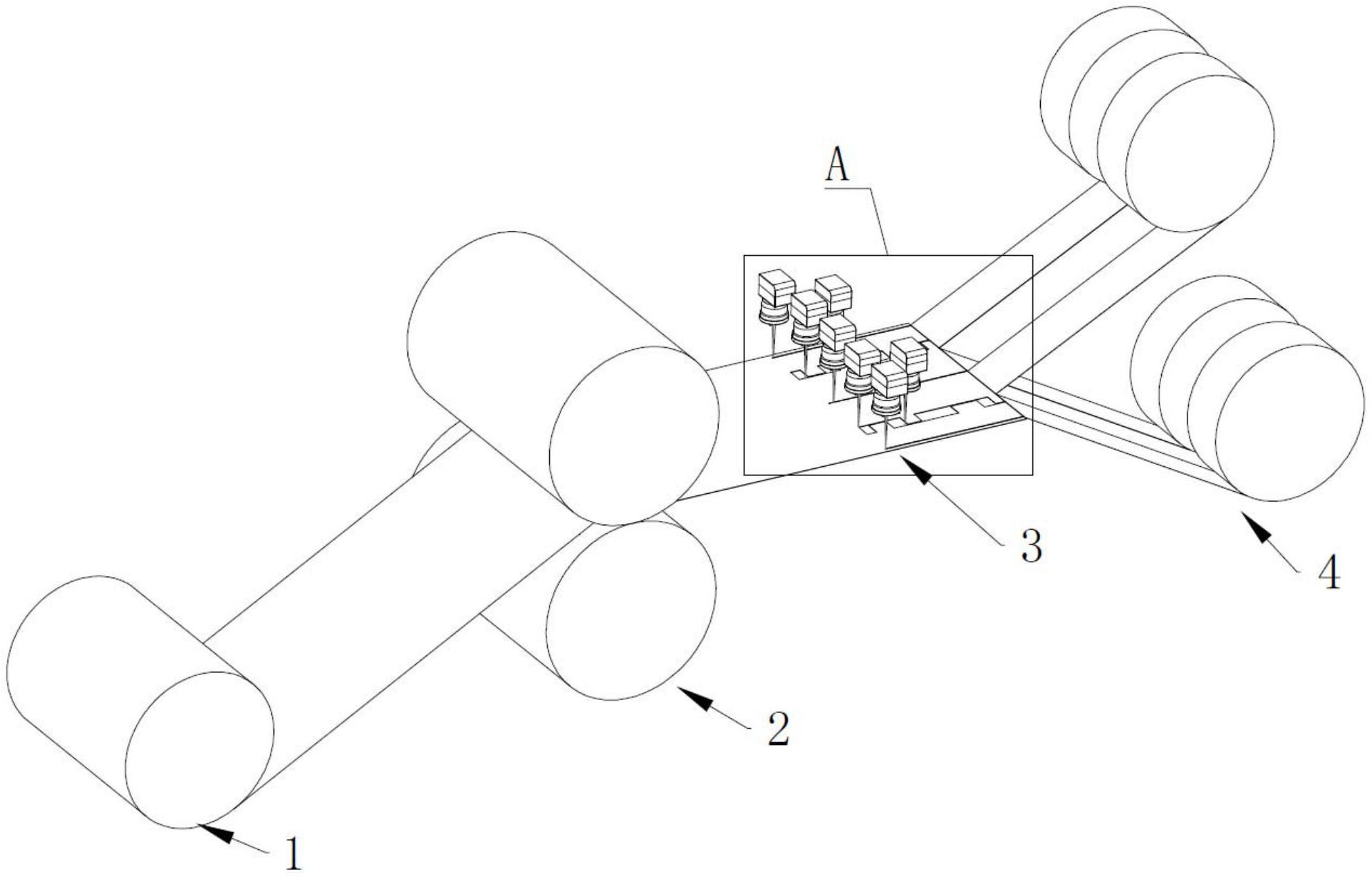 A

3

4

2

1