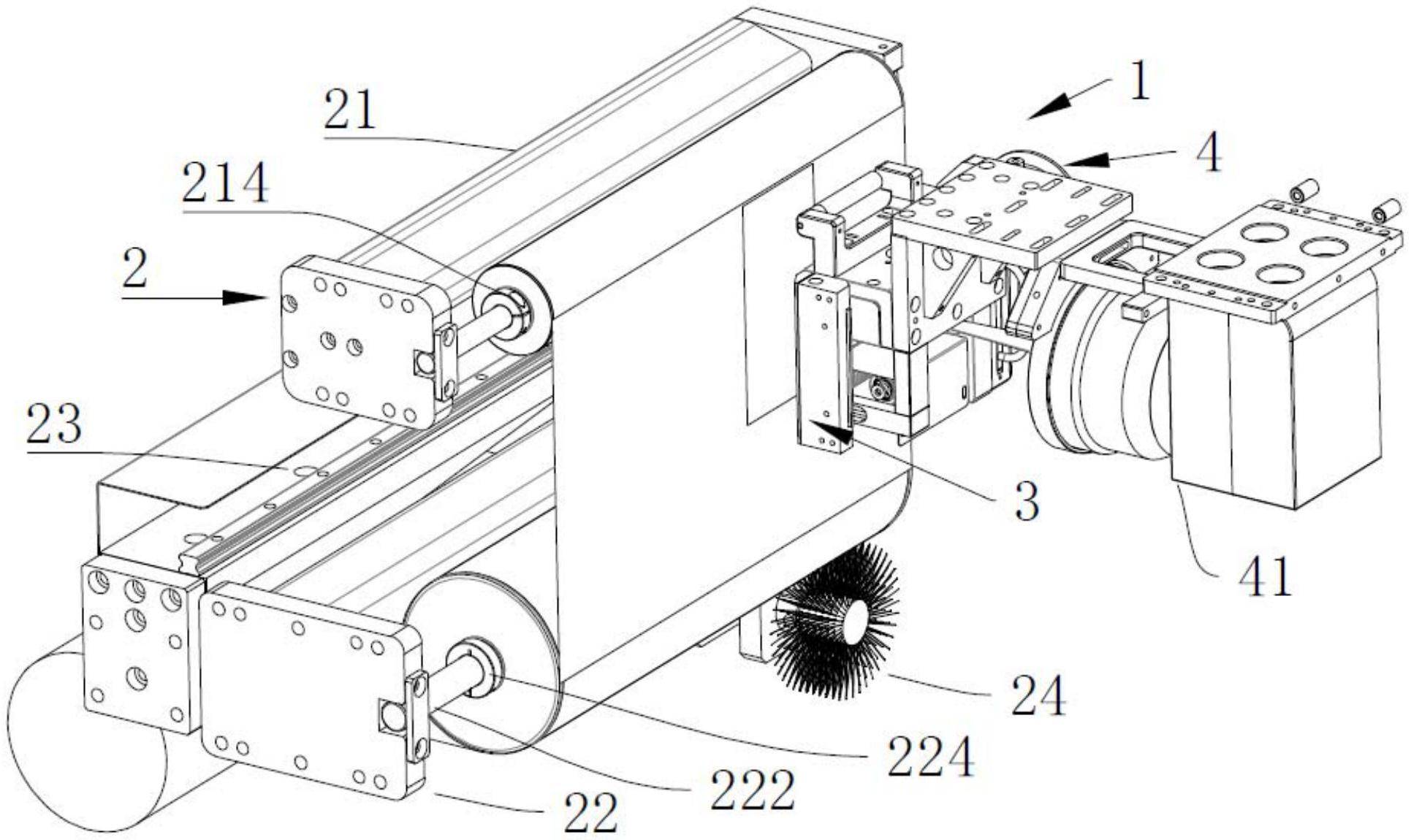 1
21
4
214
2
23
3
41
24
224
222
22