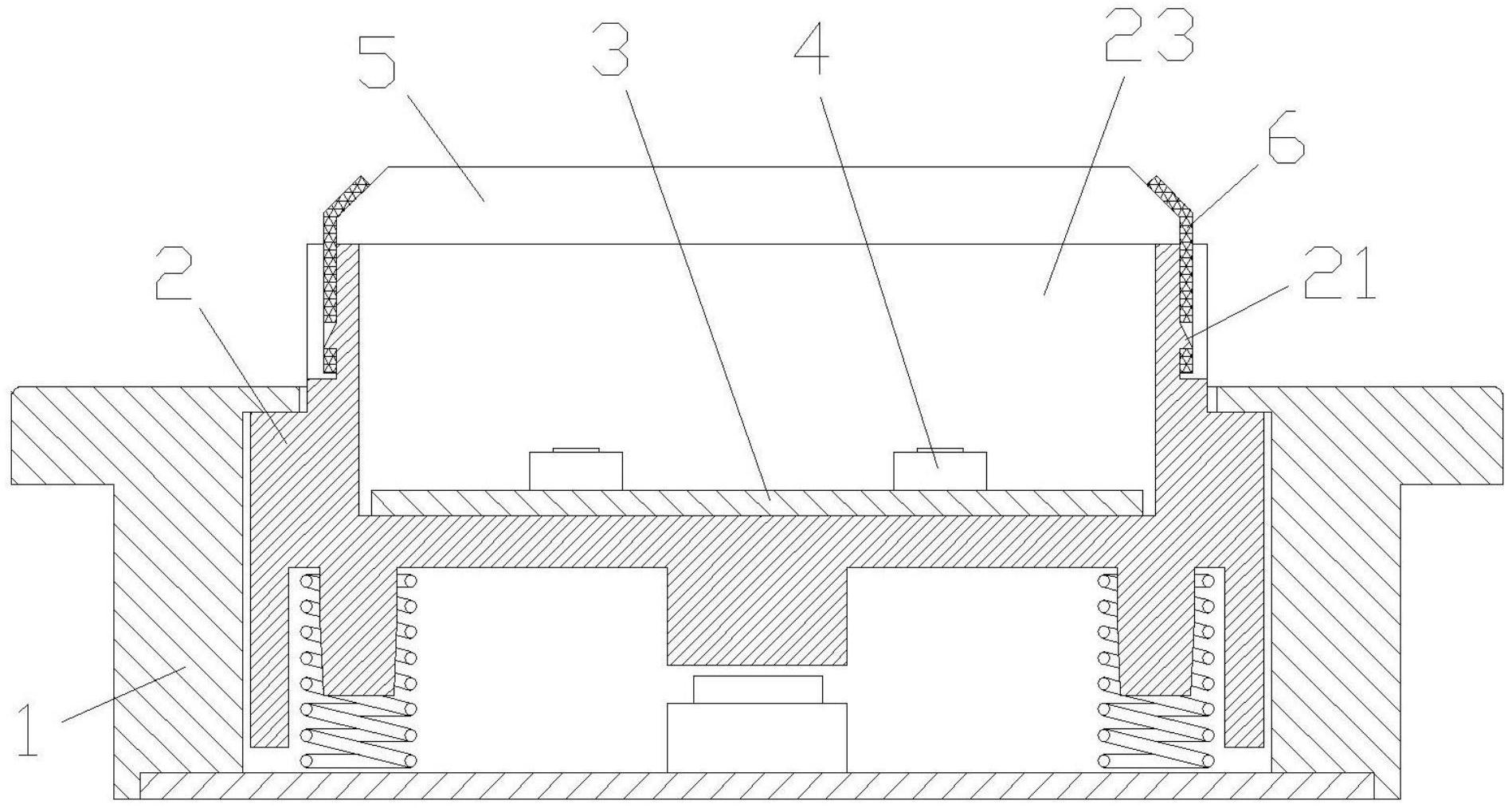 5
3
4
23
6
2
21
1