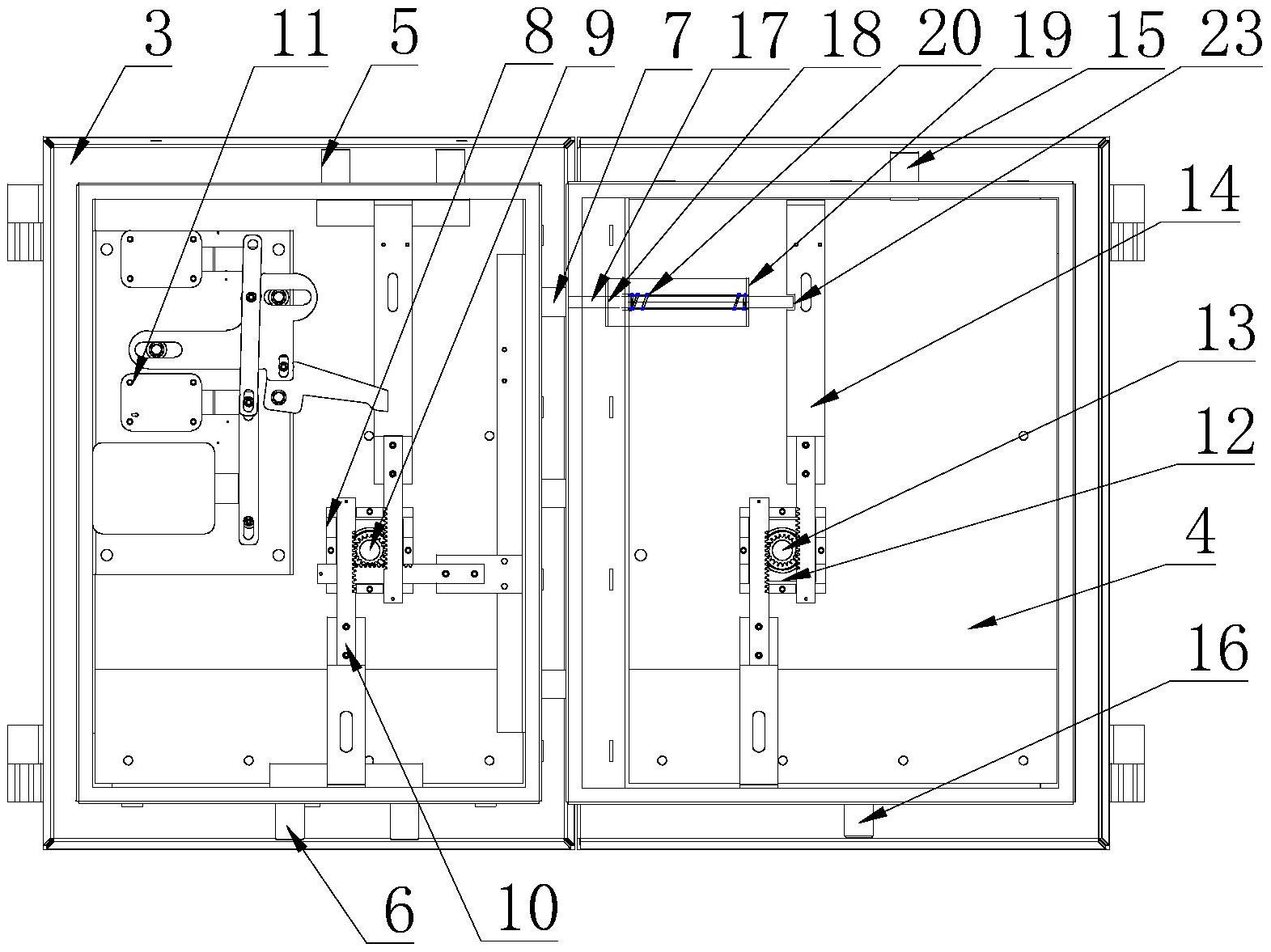 3
11
5
8
9
7
17
18
20
19
15
23
14
13
12
4
16
6
10