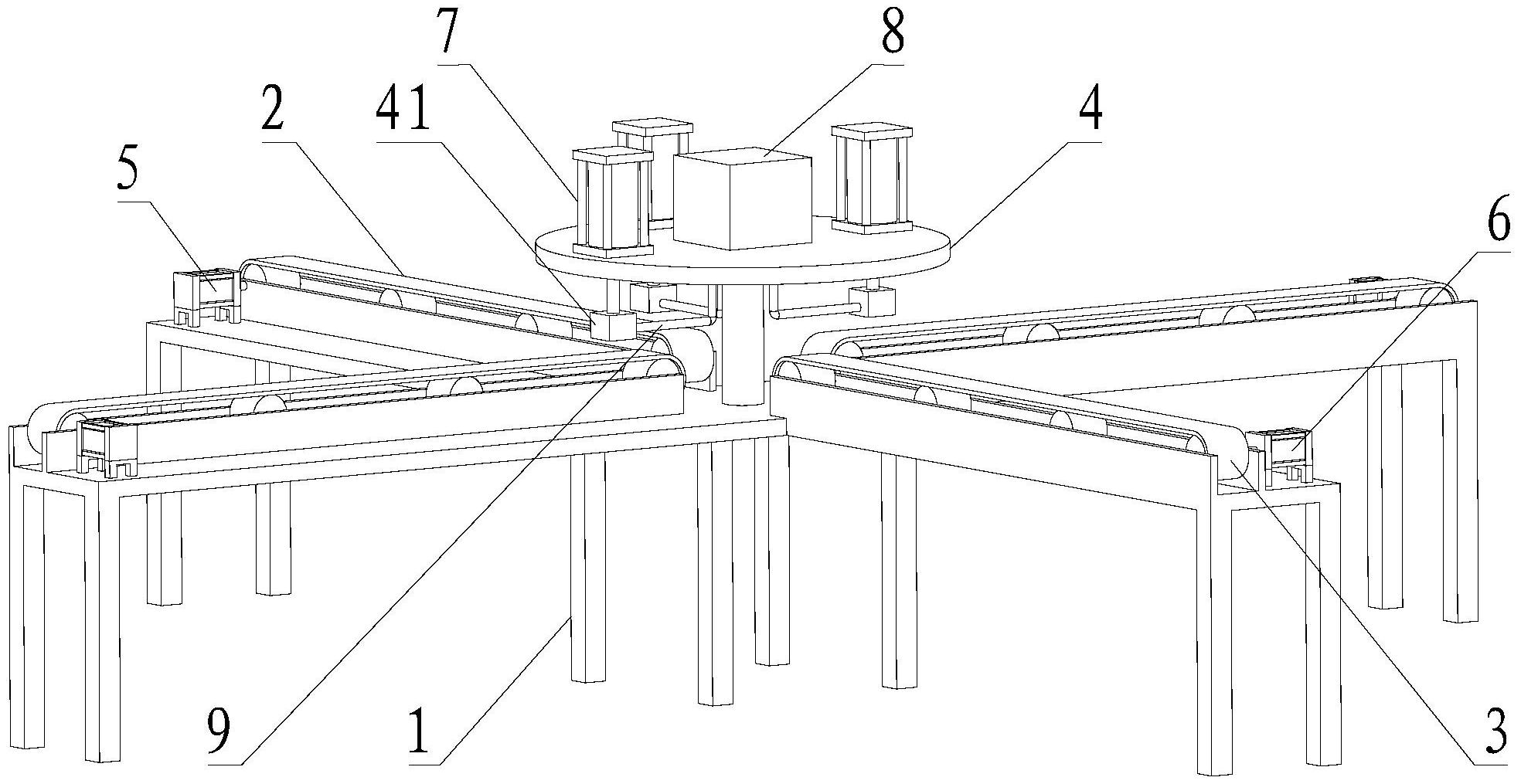 7
8
2
41
4
5
6
9
1
3