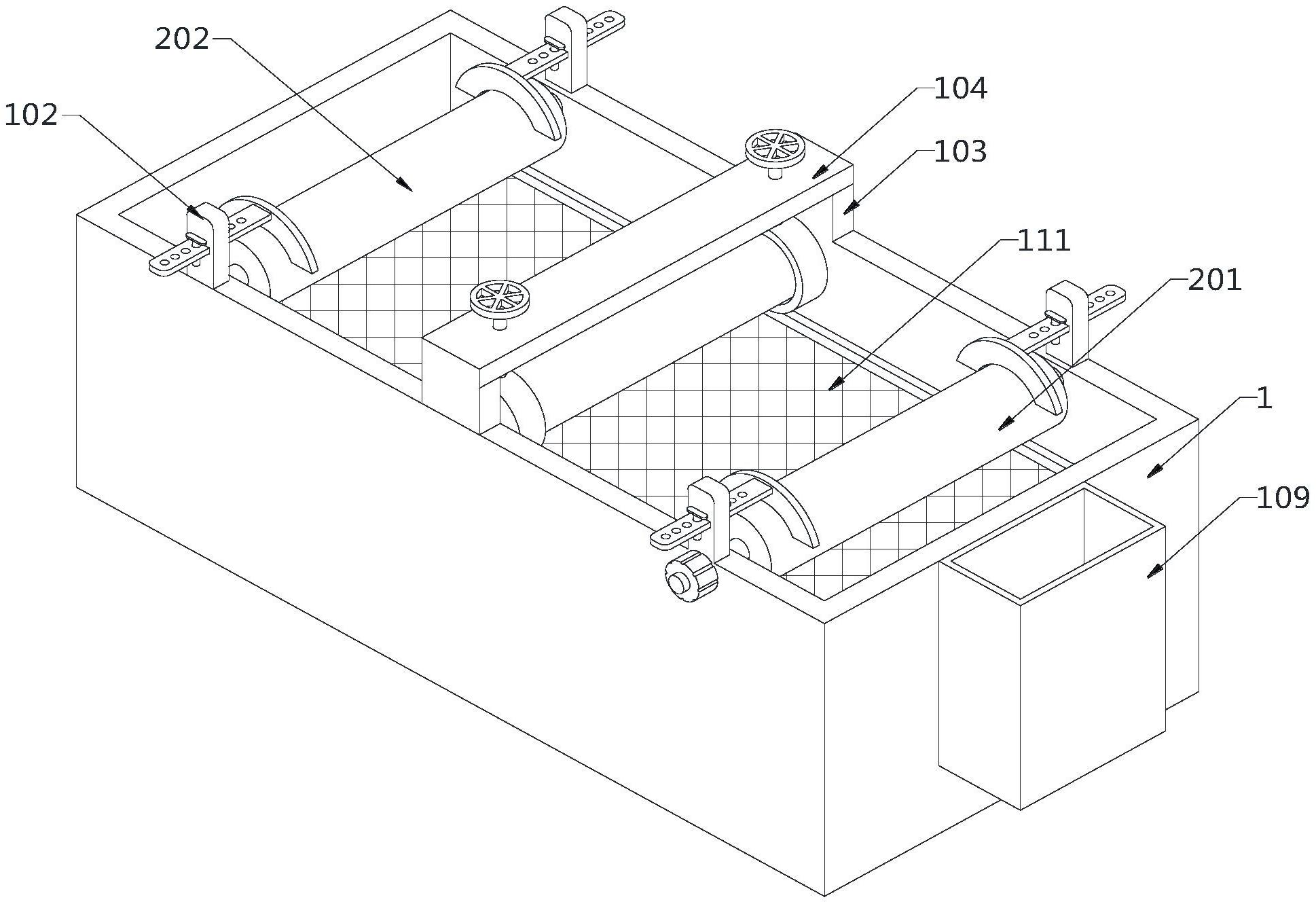 202
102
104
103
111
201
1
109