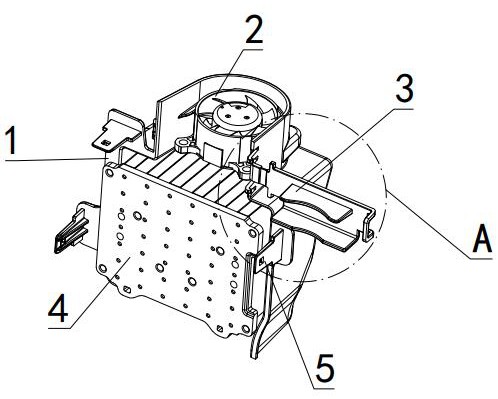 2
3
1
A
4
5