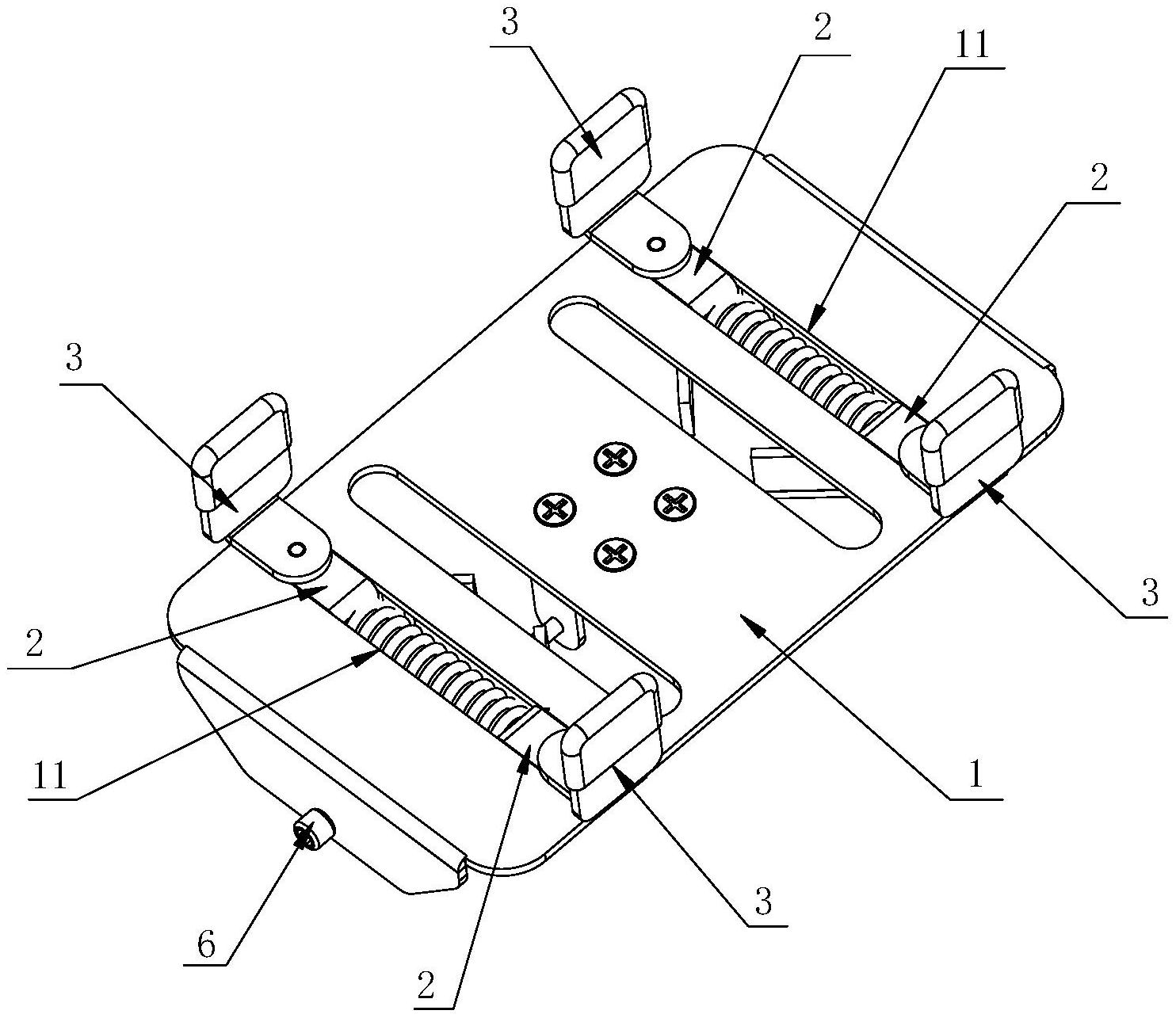 3
2
11
2
3
3
2
11
1
3
6
2