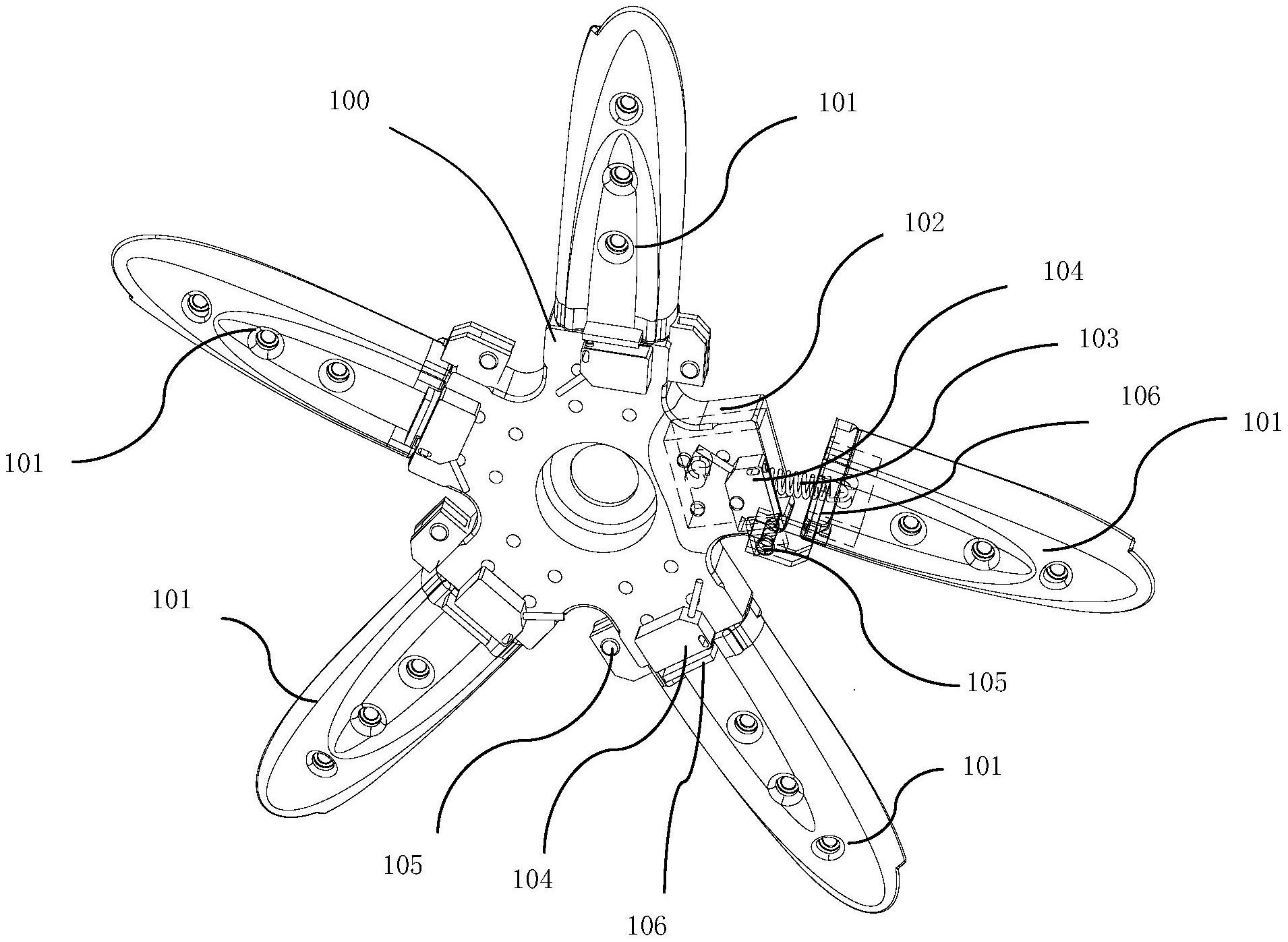 100
101
102
104
103
106
101
101
101
105
101
105
104
106