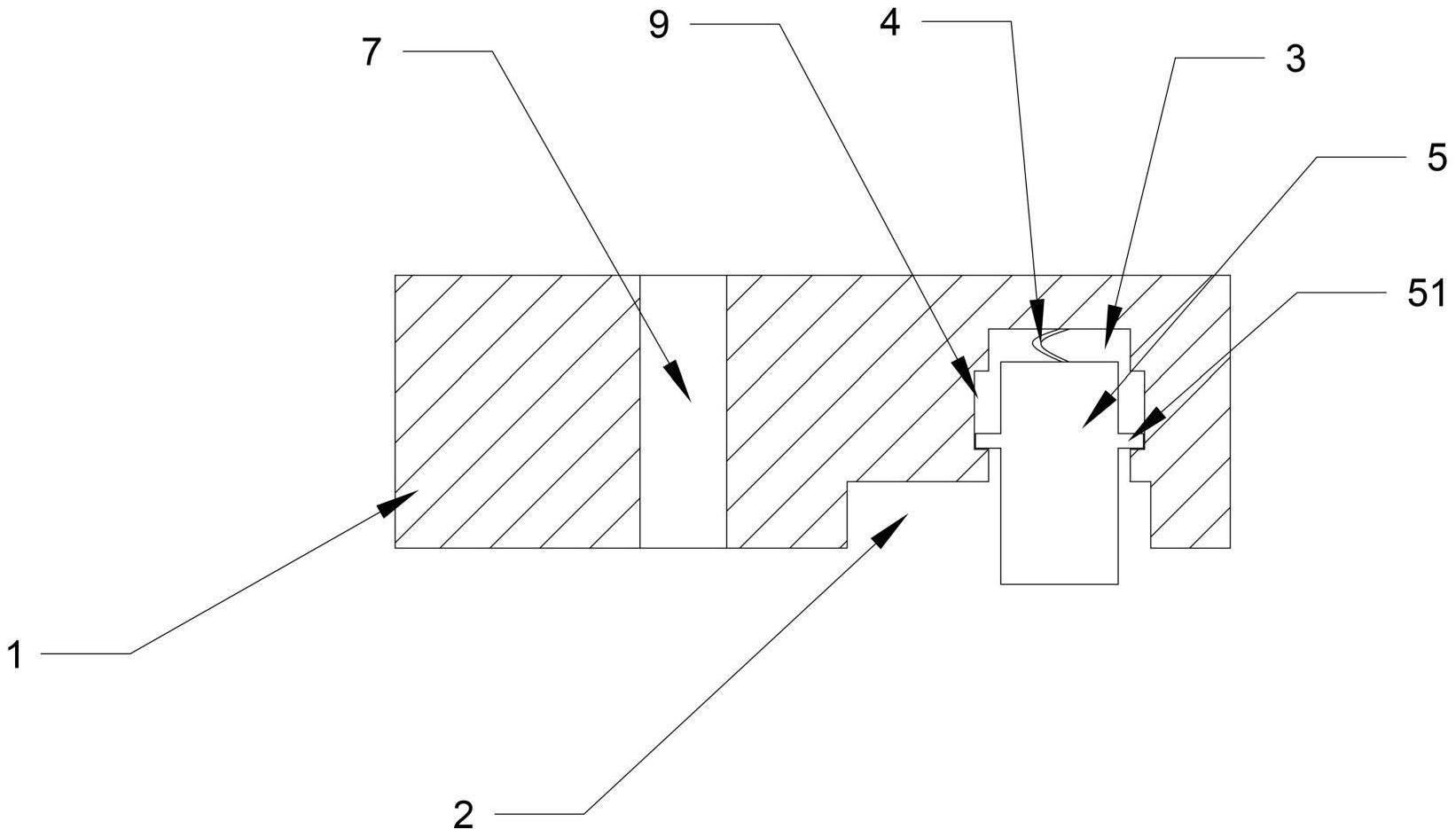 9
4
7
3
5
51
1
2