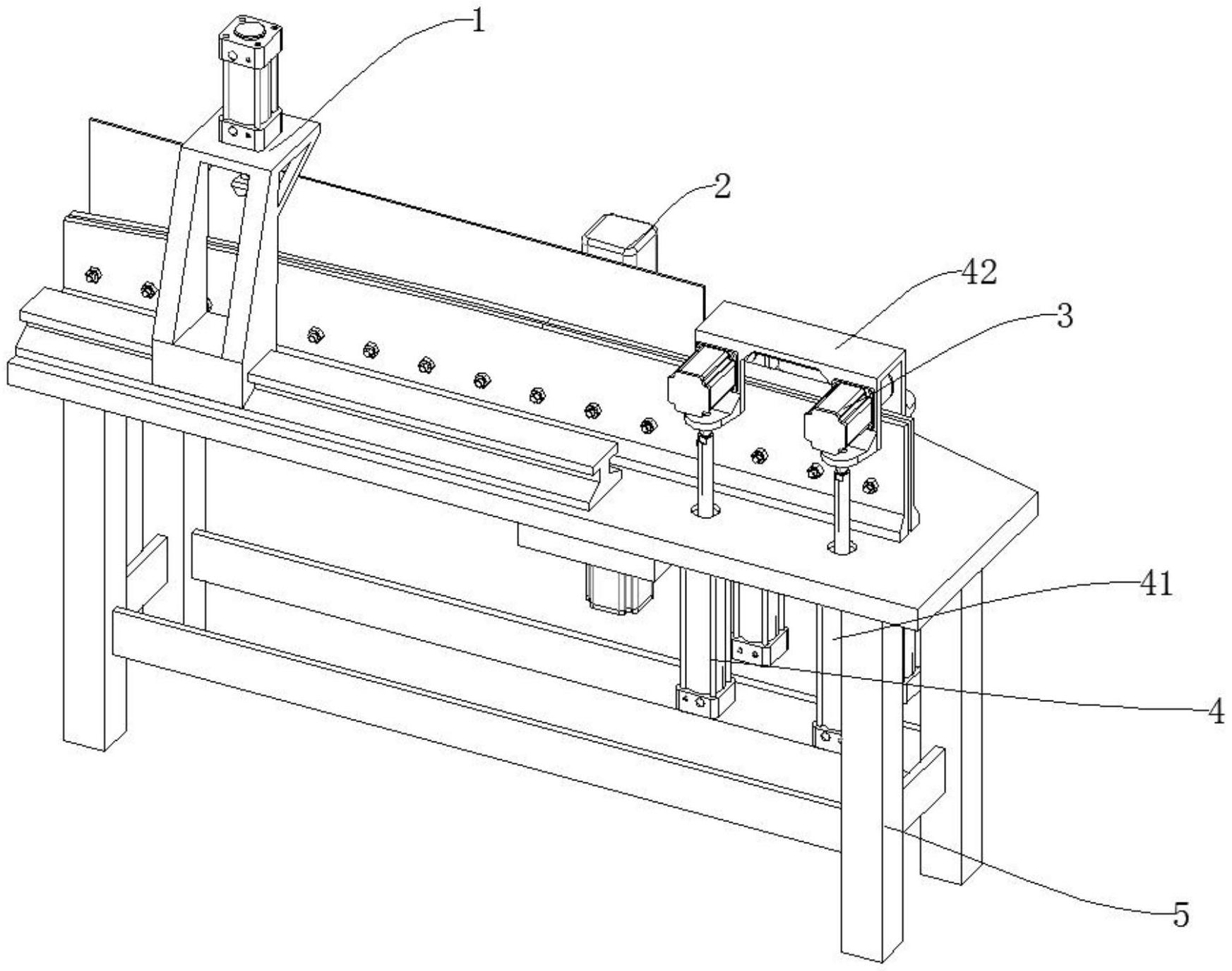 1
2
42
3
41
4
5