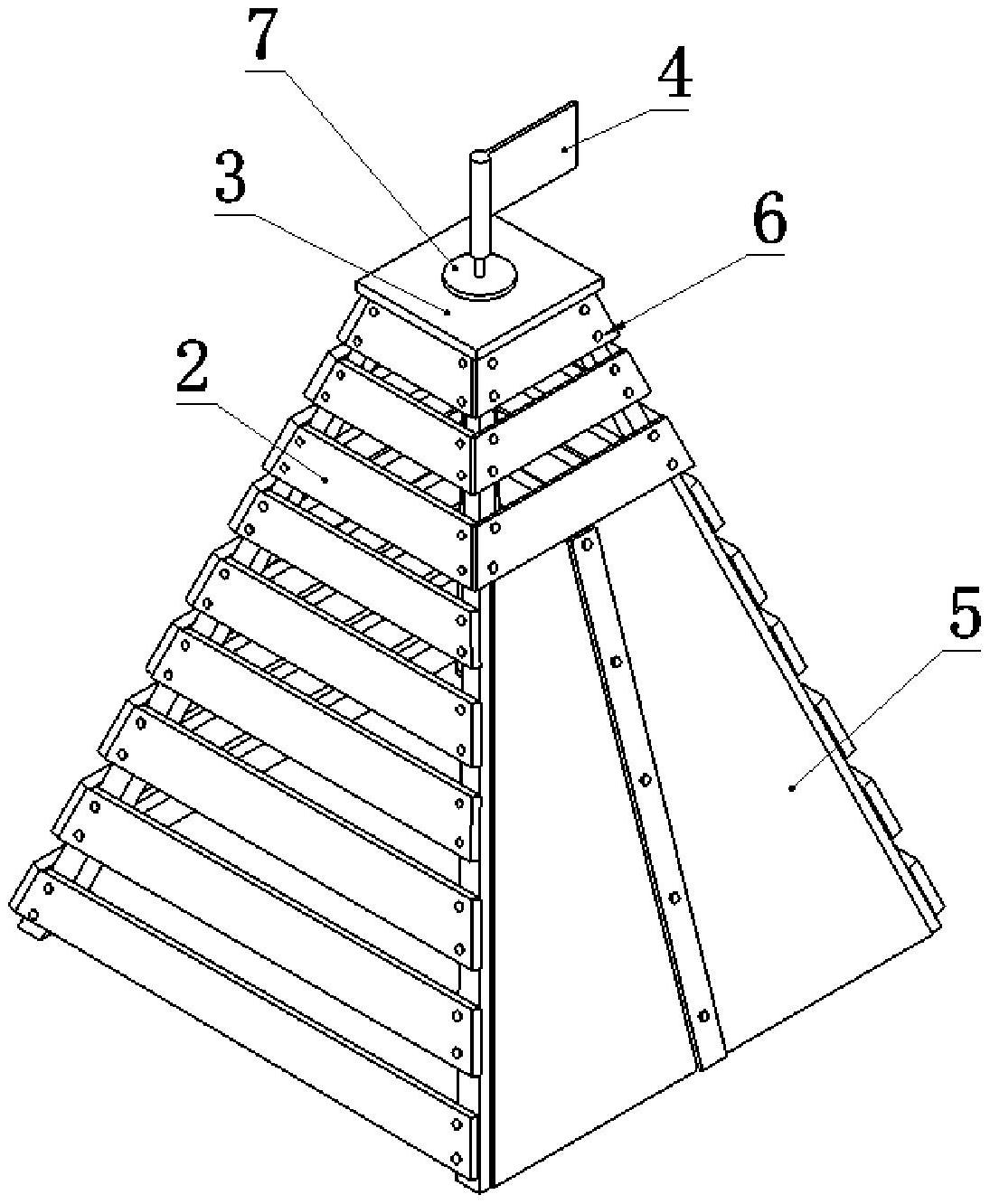 7
4
3
6
2
5