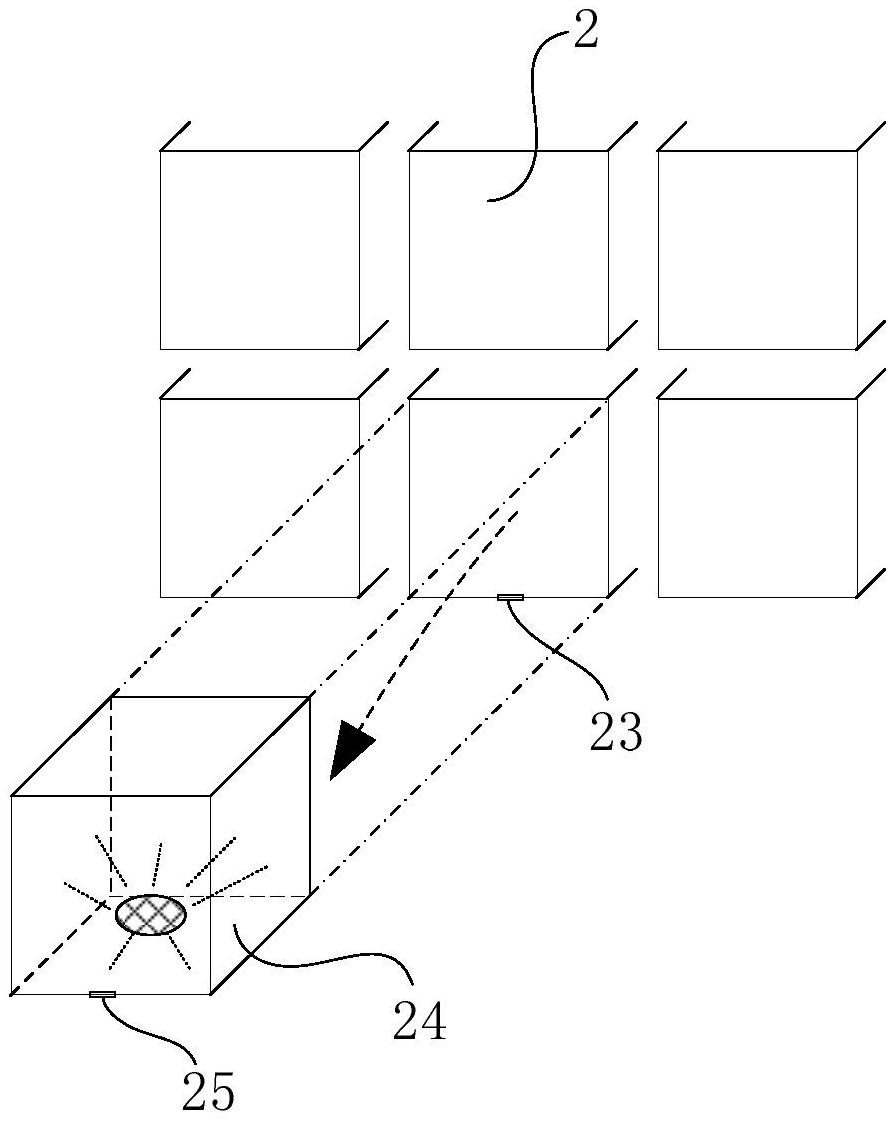 2

23

24

25