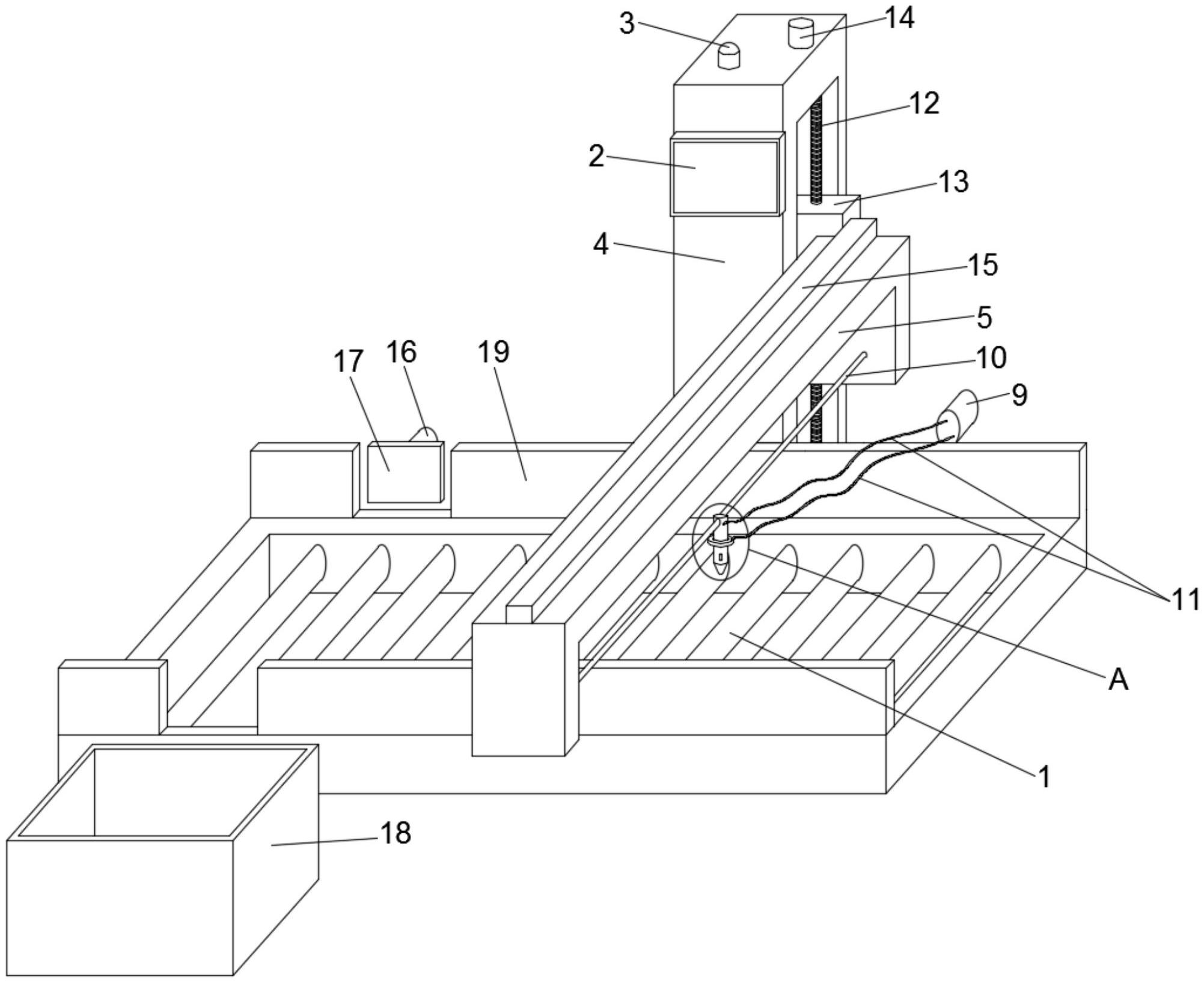 3
14
12
2
13
4
15
5
17
16
19
10
9
11
A
1
18