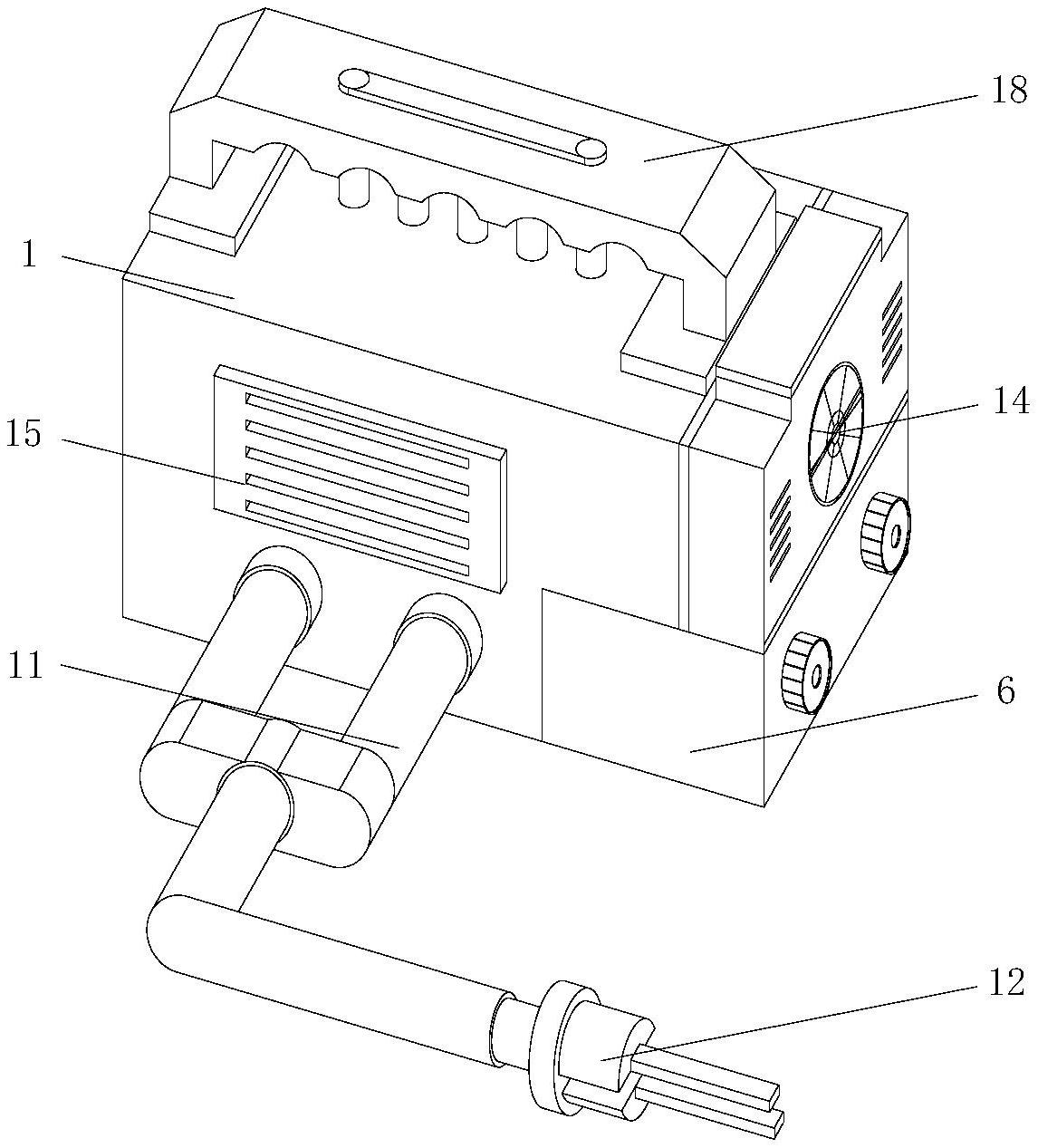 18
1
14
15
11
6
12