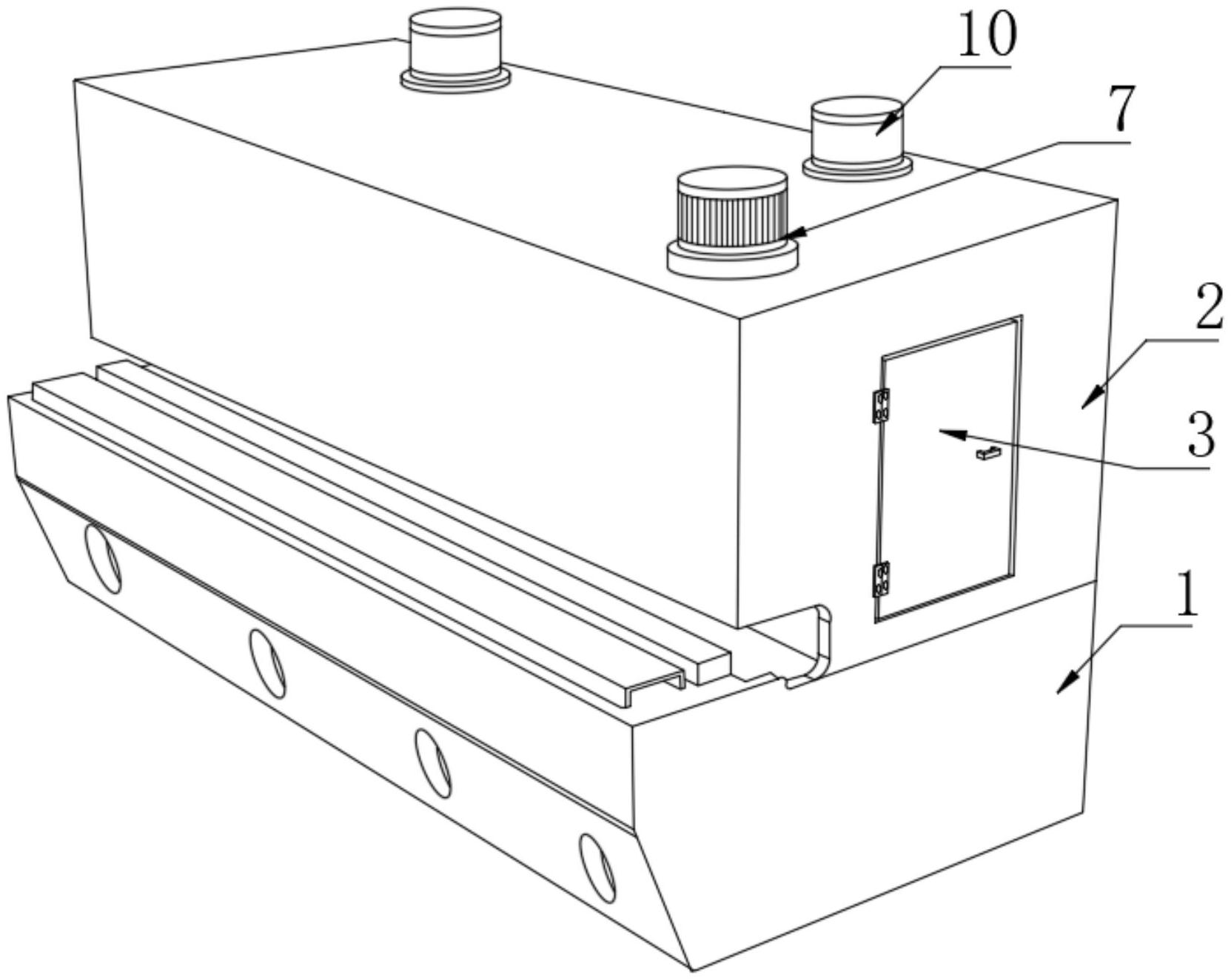 10
7
2
3
1