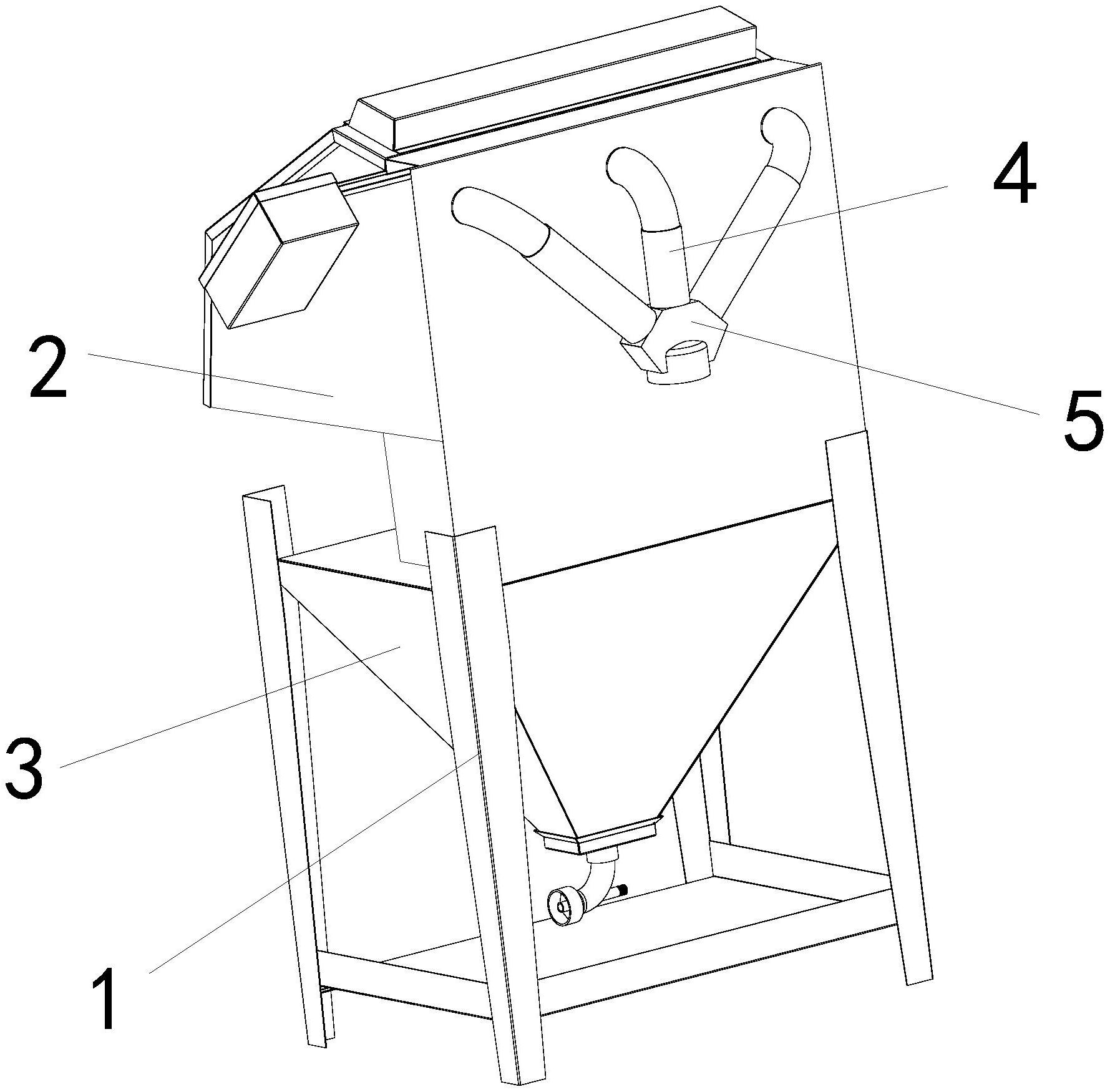 4

2

5

3

1