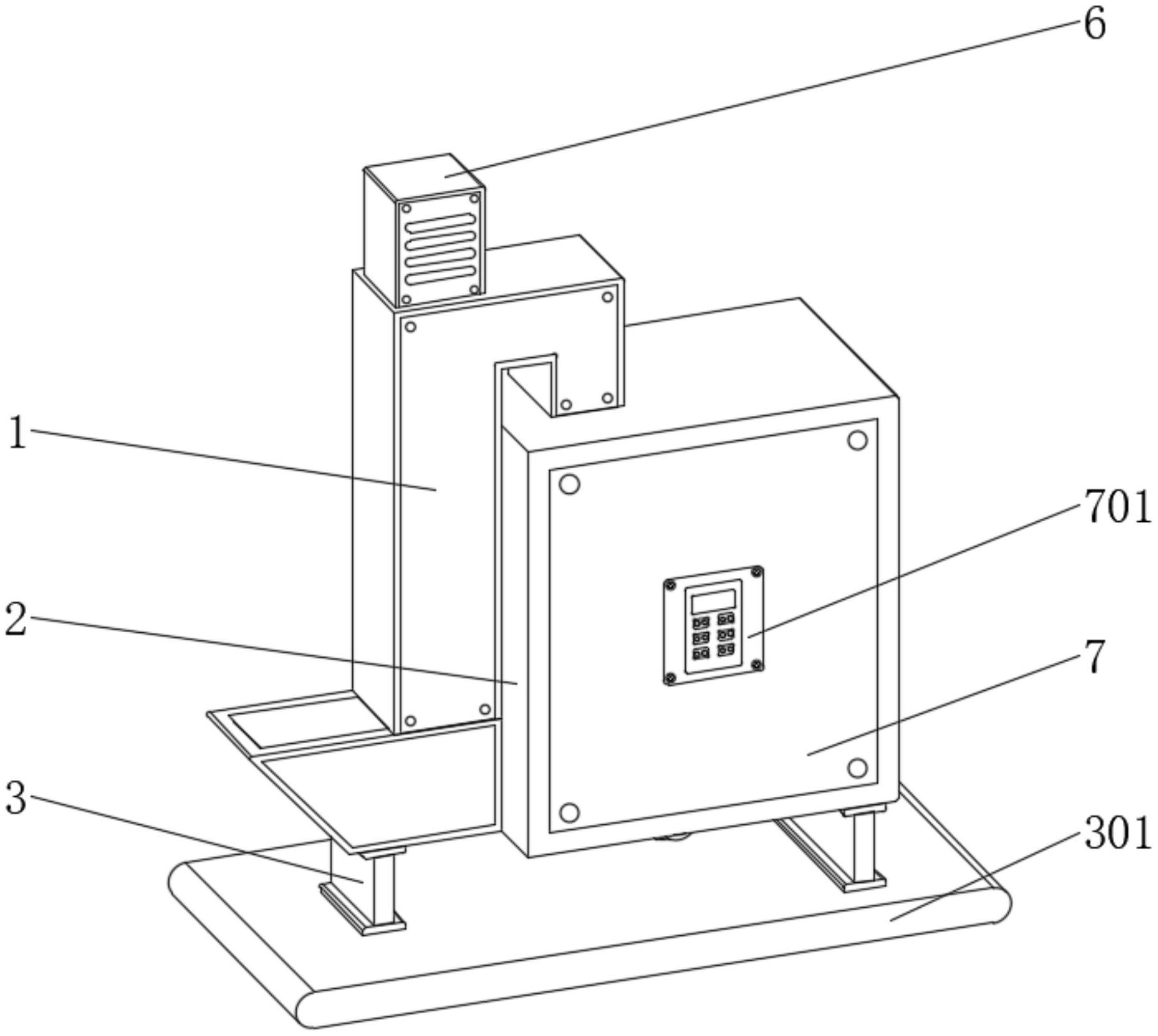 6
1
701
2
7
3
301