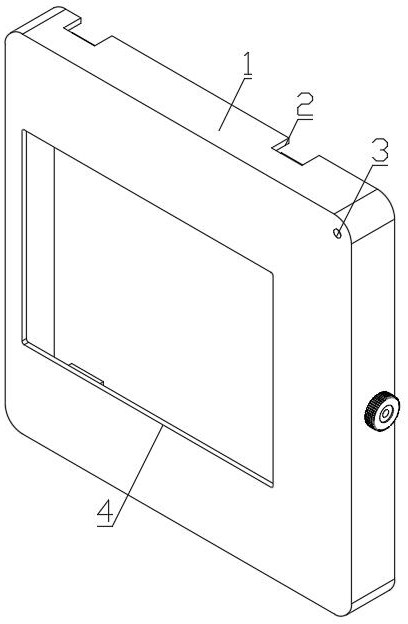 1
2
3
4